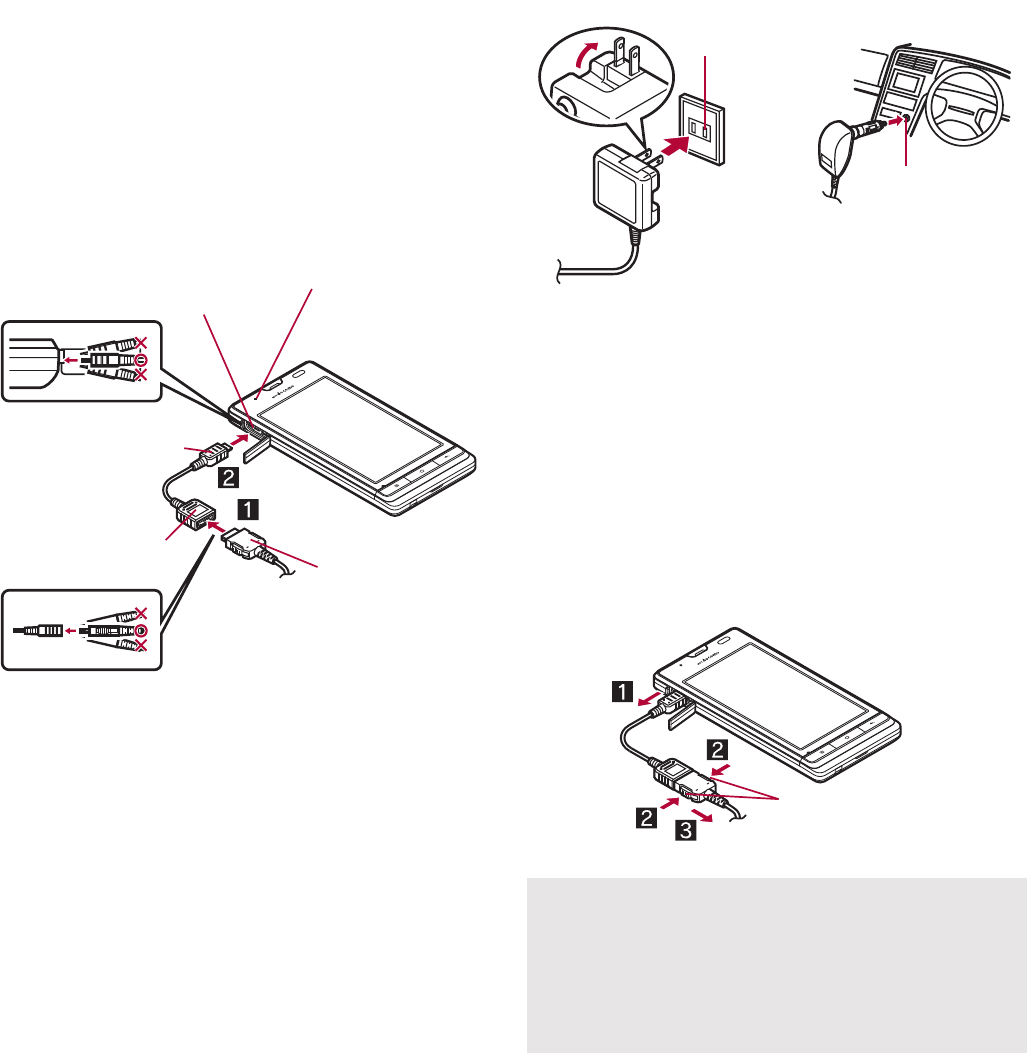 1

2

1

2

2

3