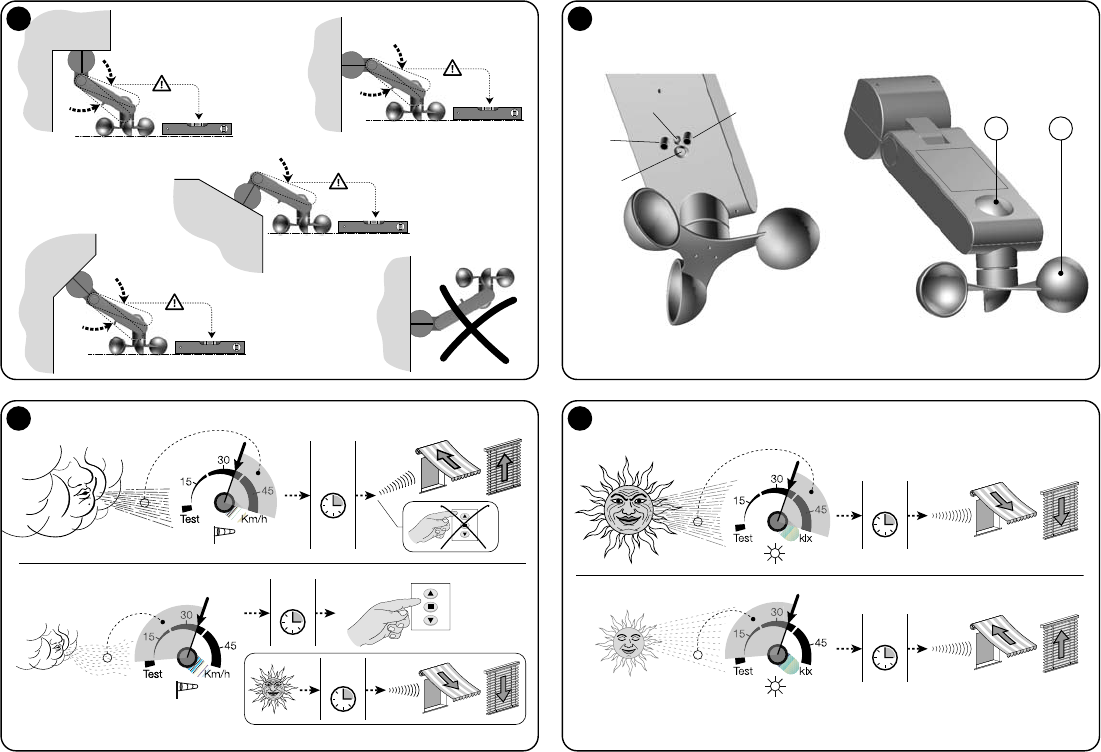 30
15
45
Test
Km/h

30
15
45
Test
Km/h

30
15
45
Test
klx

30
15
45
Test
klx