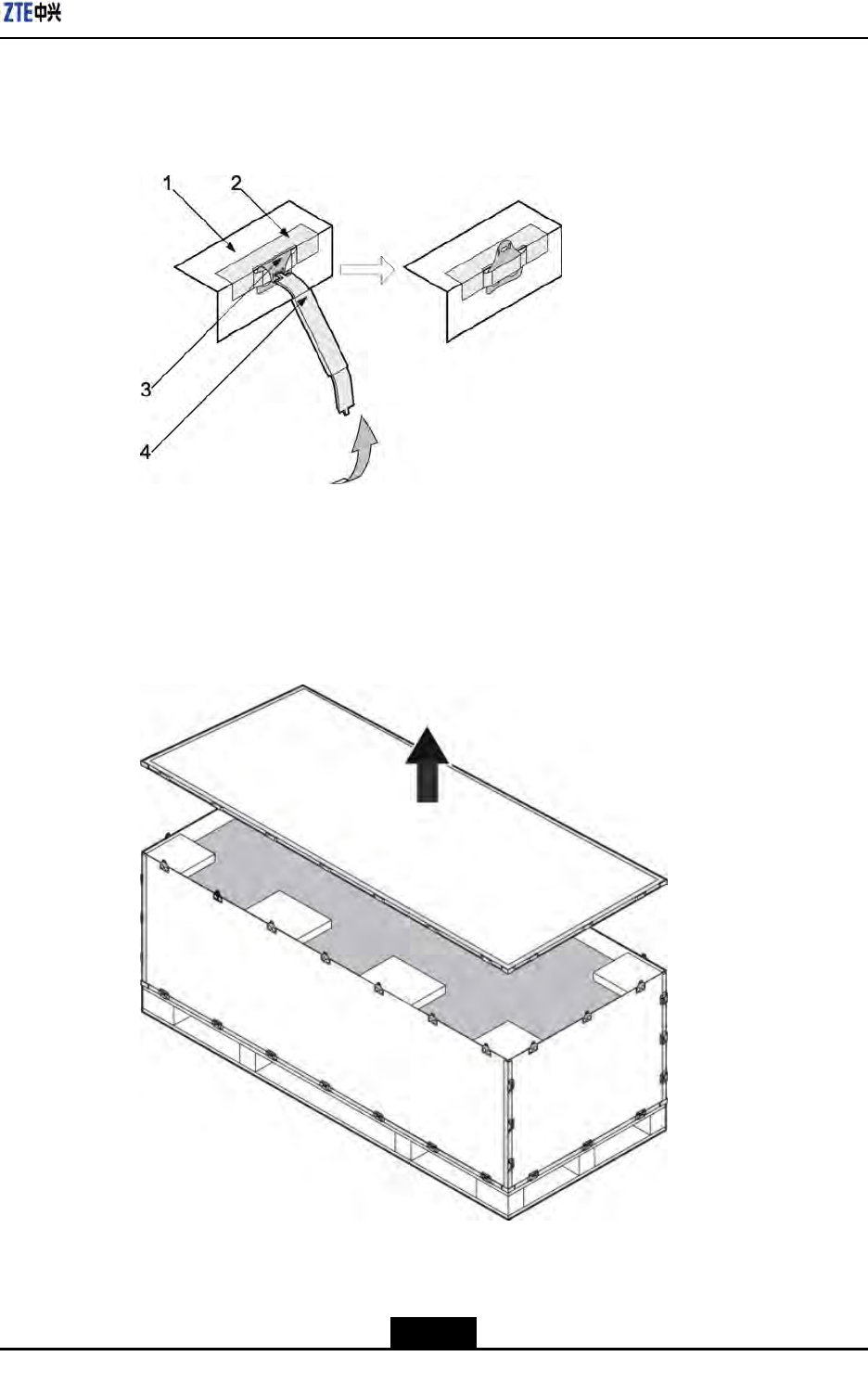 ZTE中兴

1
2
3
4