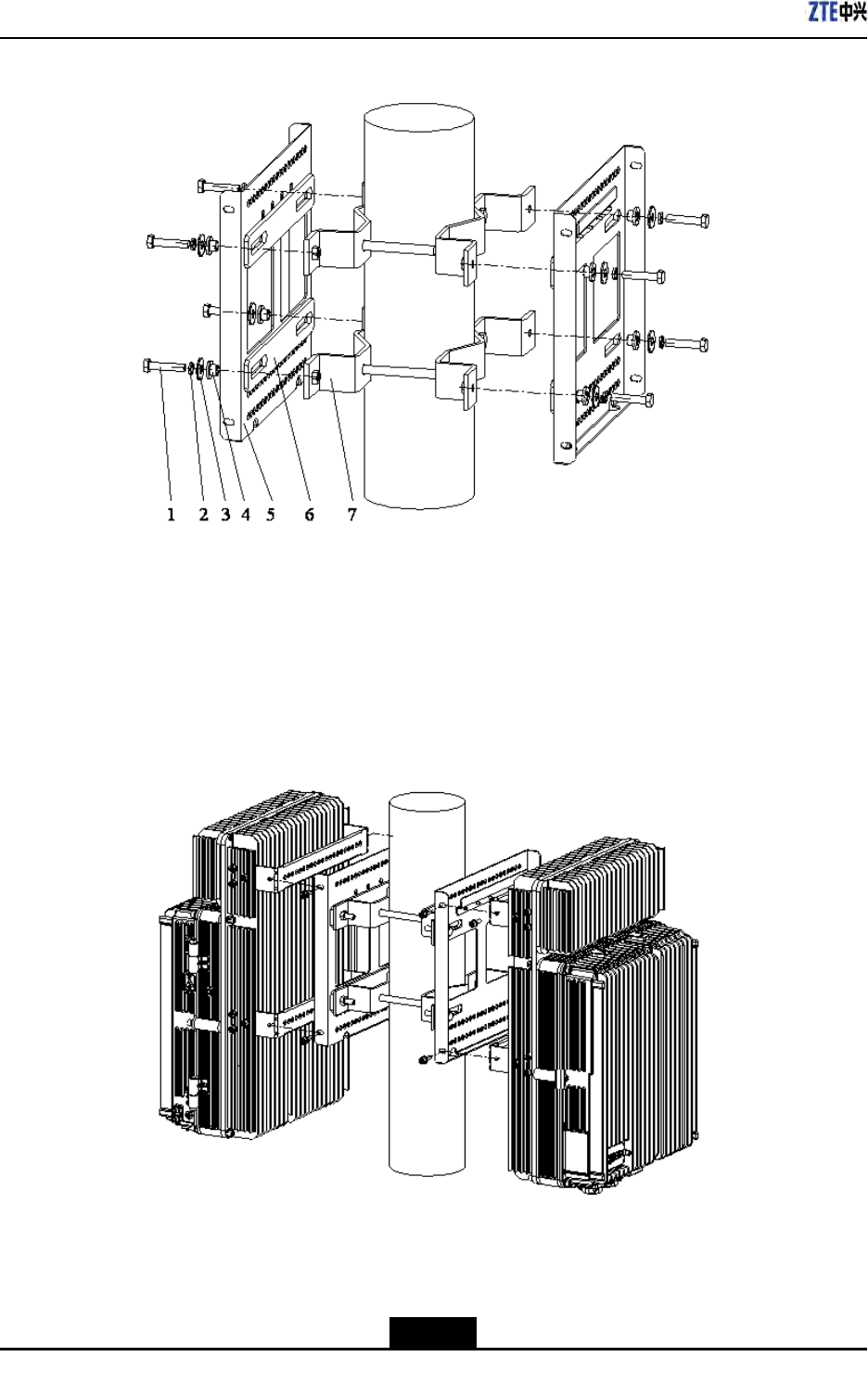 ZTE中兴

1 2 3 4 5 6 7