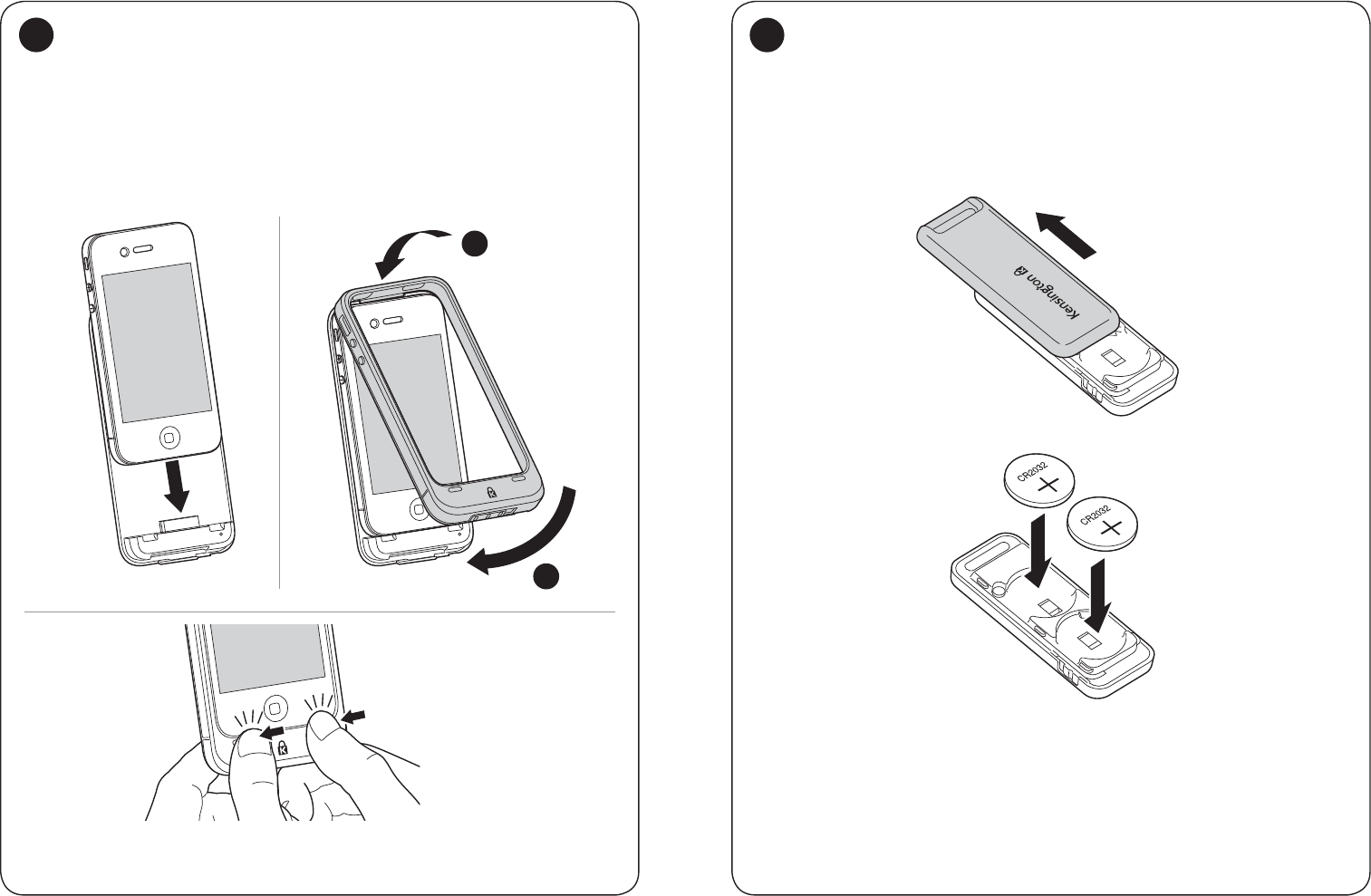 Kensington

CR2032

CR2032