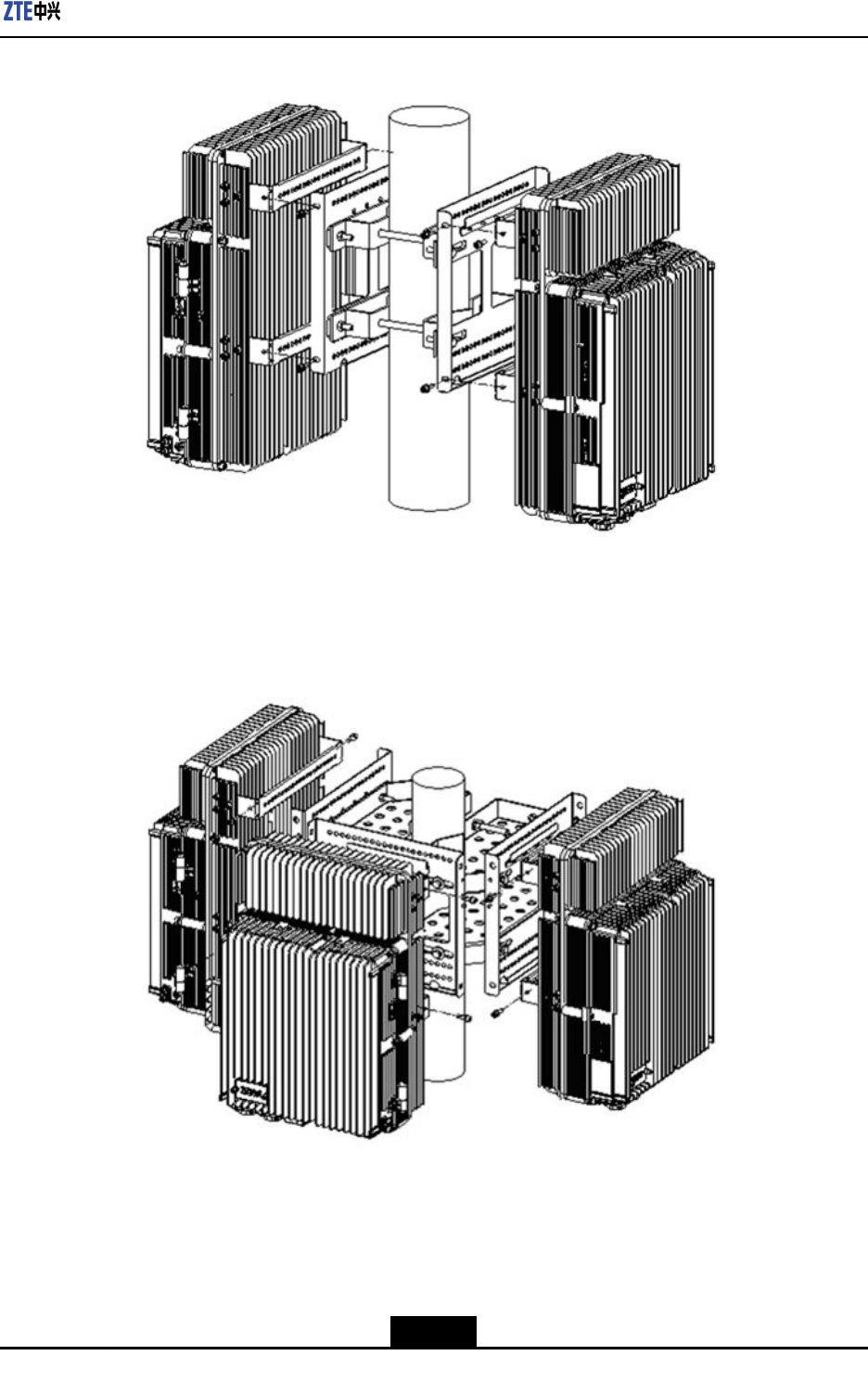 ZTE中兴