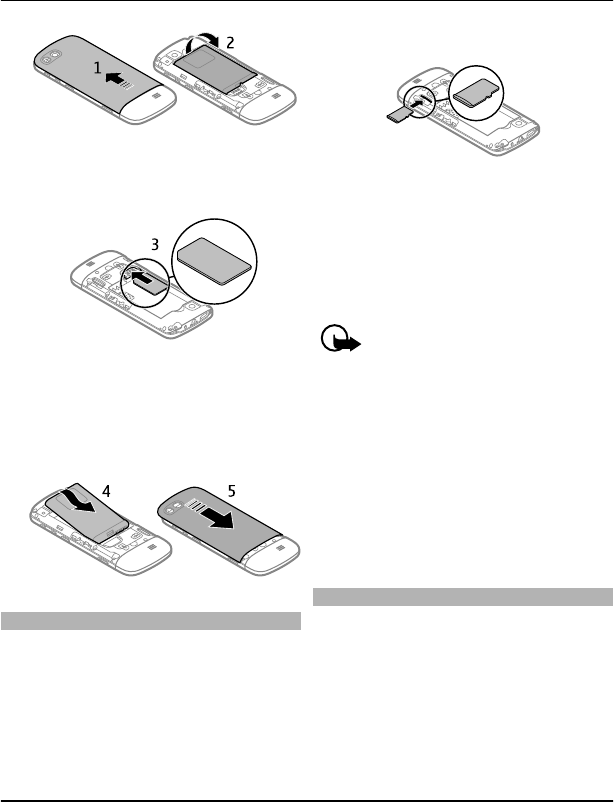 1
2
3
4
5