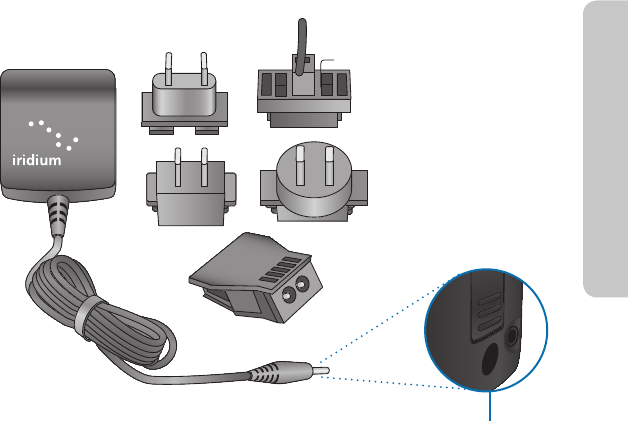 iridium