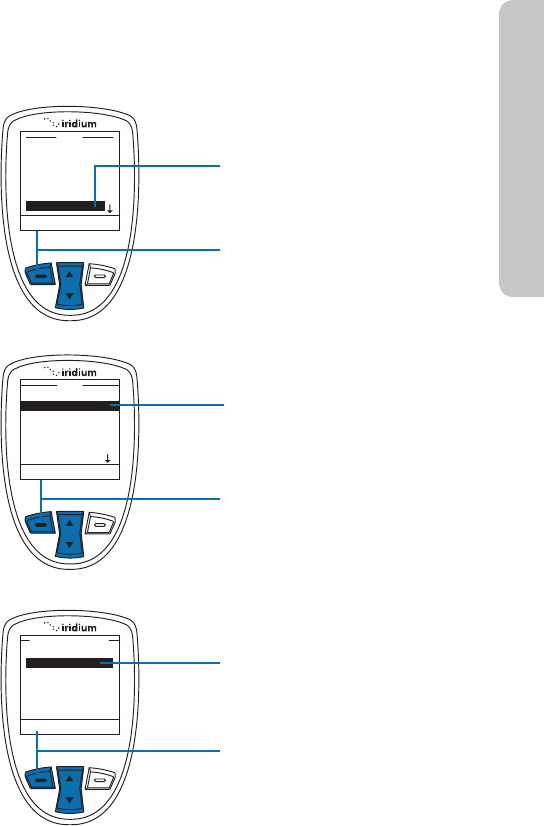 iridium

iridium

iridium