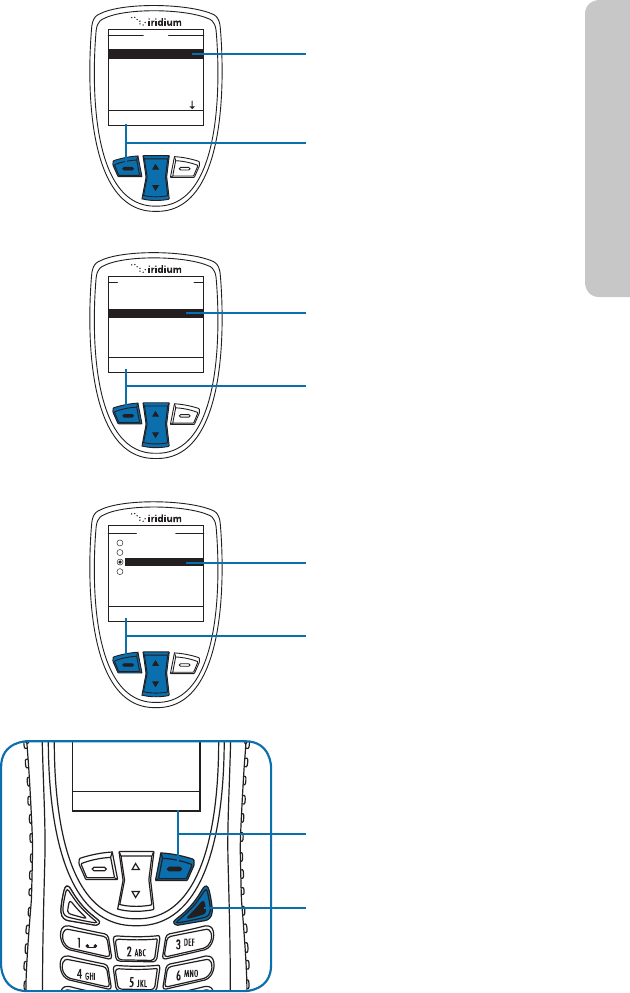 iridium

iridium

iridium

1
2 ABC
3 DEF
4 GHI
5 JKL
6 MNO