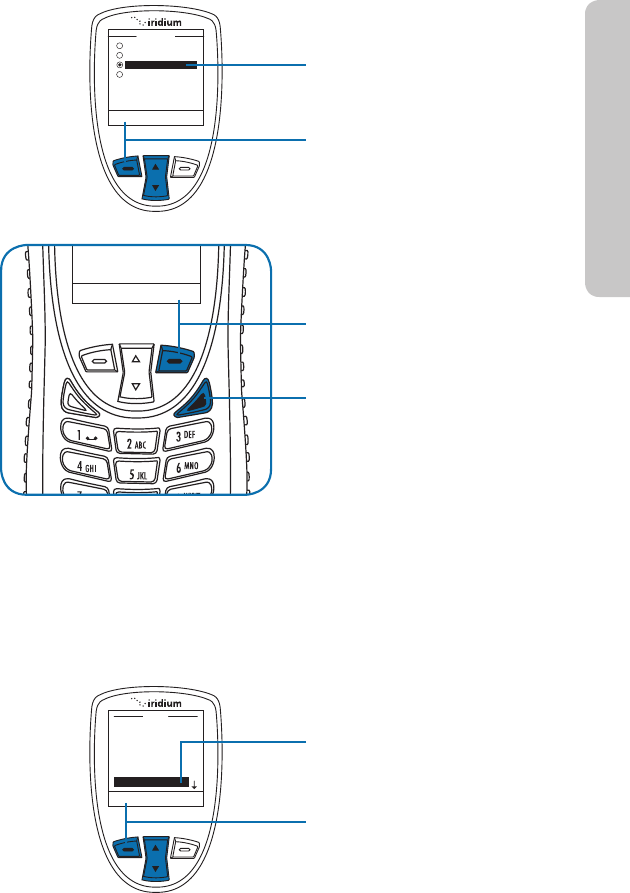 iridium

1 
2 ABC
3 DEF
4 GHI
5 JKL
6 MNO

iridium