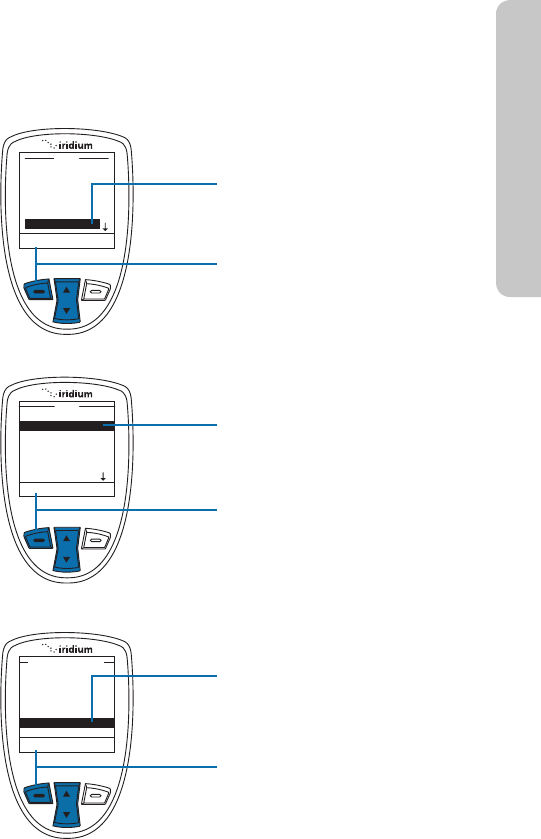 iridium

iridium

iridium