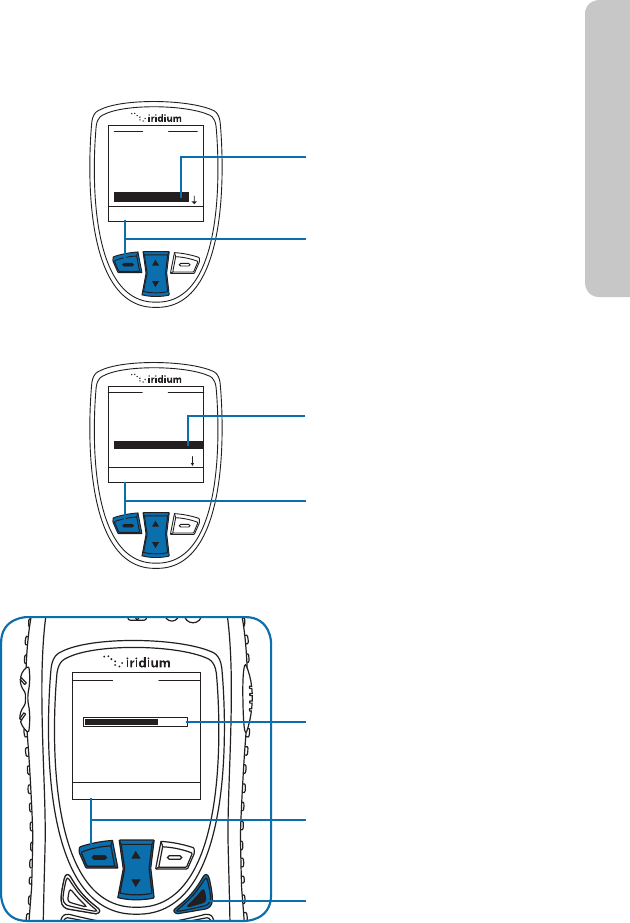 iridium

iridium

iridium