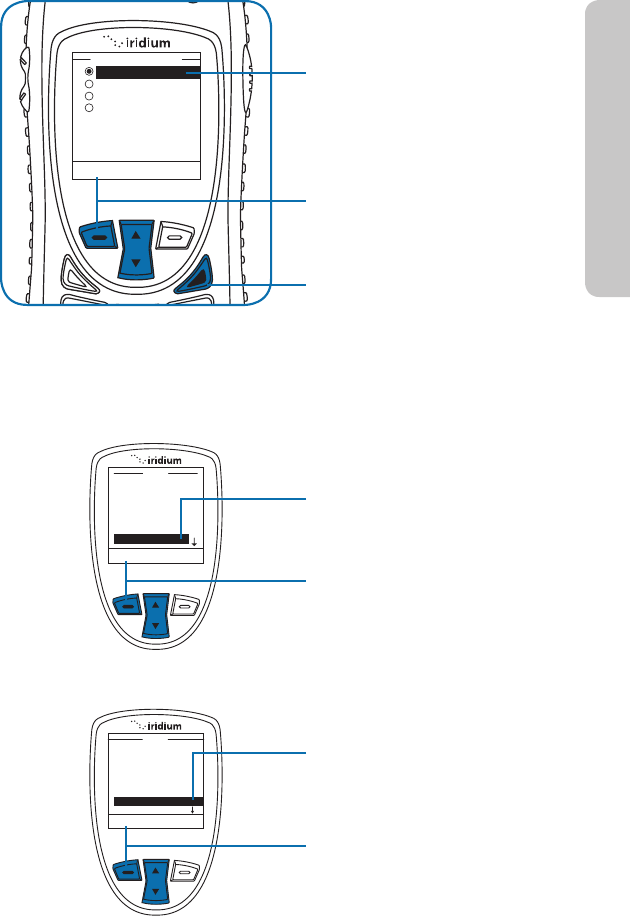 iridium

iridium

iridium