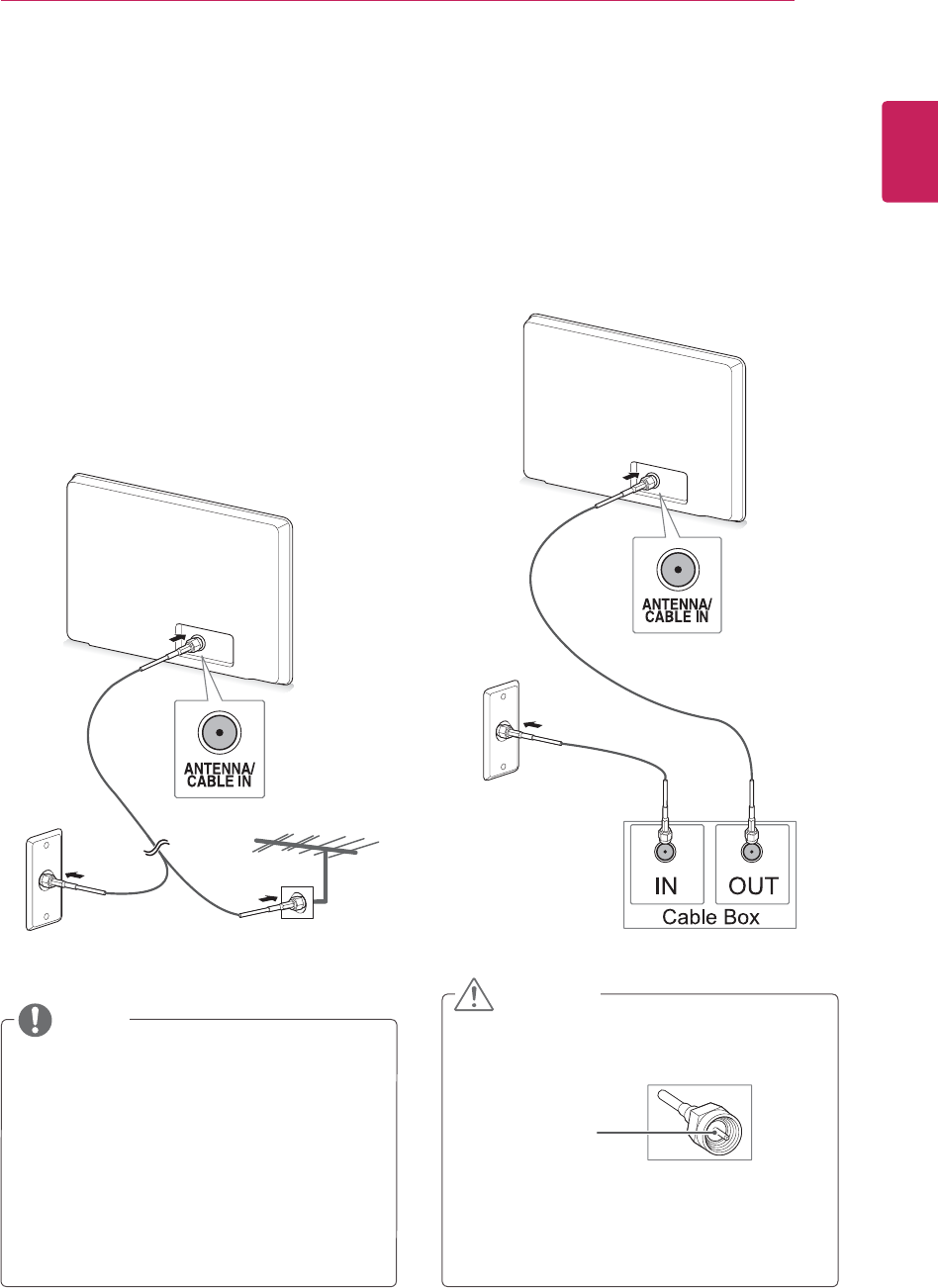 ANTENNA/
CABLE IN

ANTENNA/
CABLE IN

IN

OUT

Cable Box