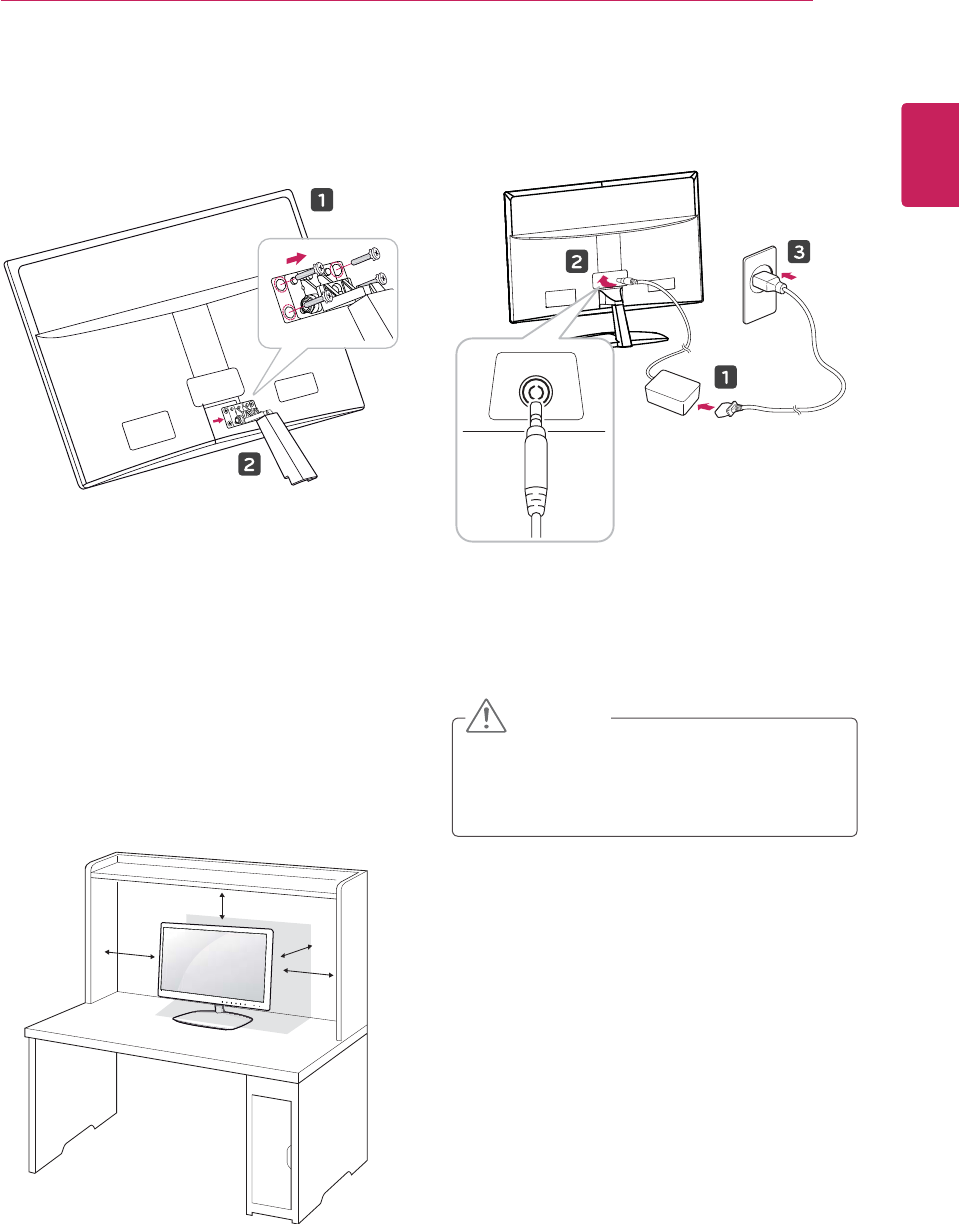 1

2

2

3

1