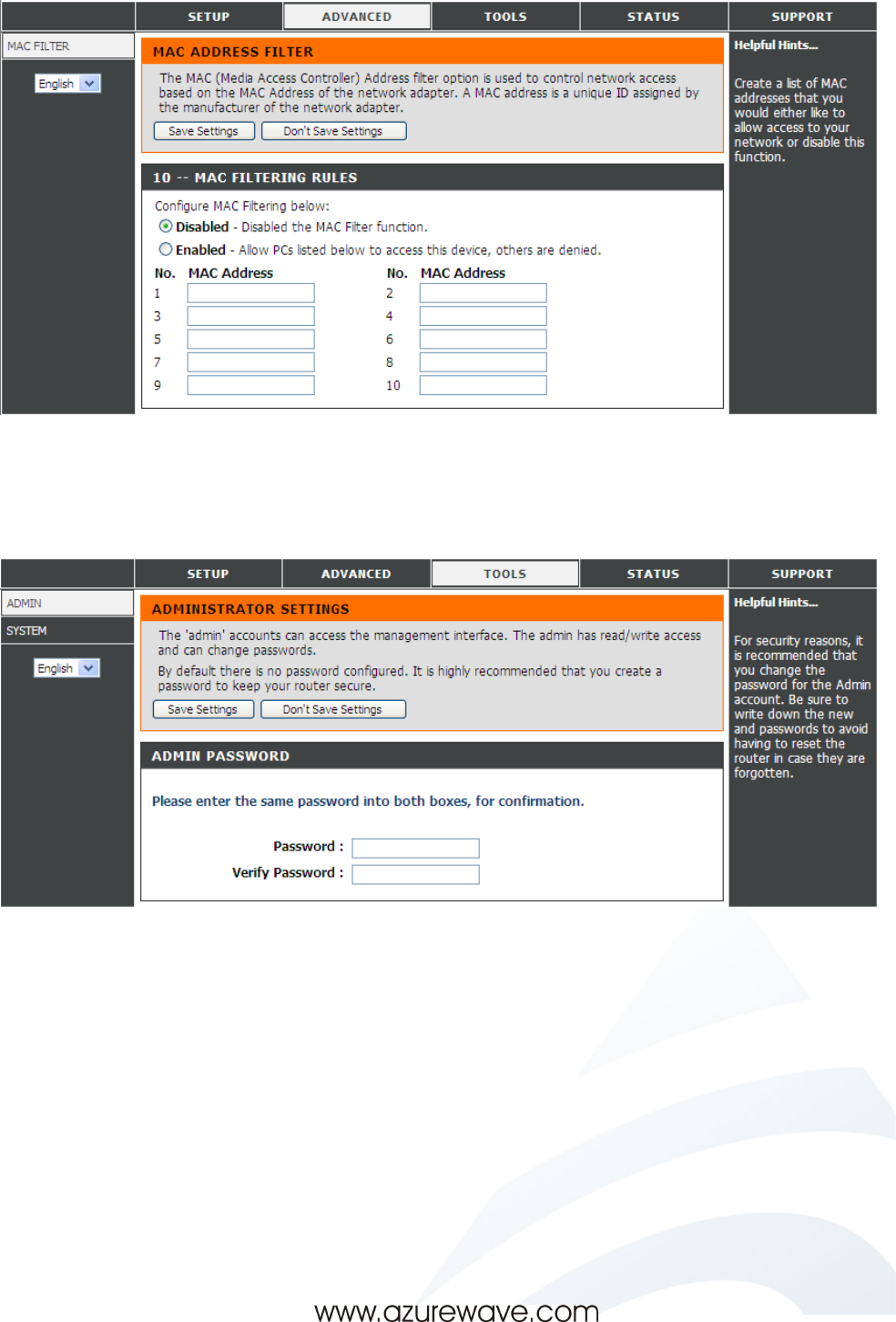 SETUP ADVANCED TOOLS STATUS SUPPORT

MAC FILTER

English

MAC ADDRESS FILTER

The MAC (Media Access Controller) Address filter option is used to control network access based on the MAC Address of the network adapter. A MAC address is a unique ID assigned by the manufacturer of the network adapter.

Save Settings Don't Save Settings

10 -- MAC FILTERING RULES

Configure MAC Filtering below:

Disabled - Disabled the MAC Filter function.

Enabled - Allow PCs listed below to access this device, others are denied.

| No. | MAC Address | No. | MAC Address |
|---|---|---|---|
| 1 | | 2 | |
| 3 | | 4 | |
| 5 | | 6 | |
| 7 | | 8 | |
| 9 | | 10 | |

Helpful Hints...

Create a list of MAC addresses that you would either like to allow access to your network or disable this function.

SETUP ADVANCED TOOLS STATUS SUPPORT

ADMIN

SYSTEM

English

ADMINISTRATOR SETTINGS

The 'admin' accounts can access the management interface. The admin has read/write access and can change passwords.

By default there is no password configured. It is highly recommended that you create a password to keep your router secure.

Save Settings Don't Save Settings

ADMIN PASSWORD

Please enter the same password into both boxes, for confirmation.

Password :

Verify Password :

Helpful Hints...

For security reasons, it is recommended that you change the password for the Admin account. Be sure to write down the new and passwords to avoid having to reset the router in case they are forgotten.

www.azurewave.com