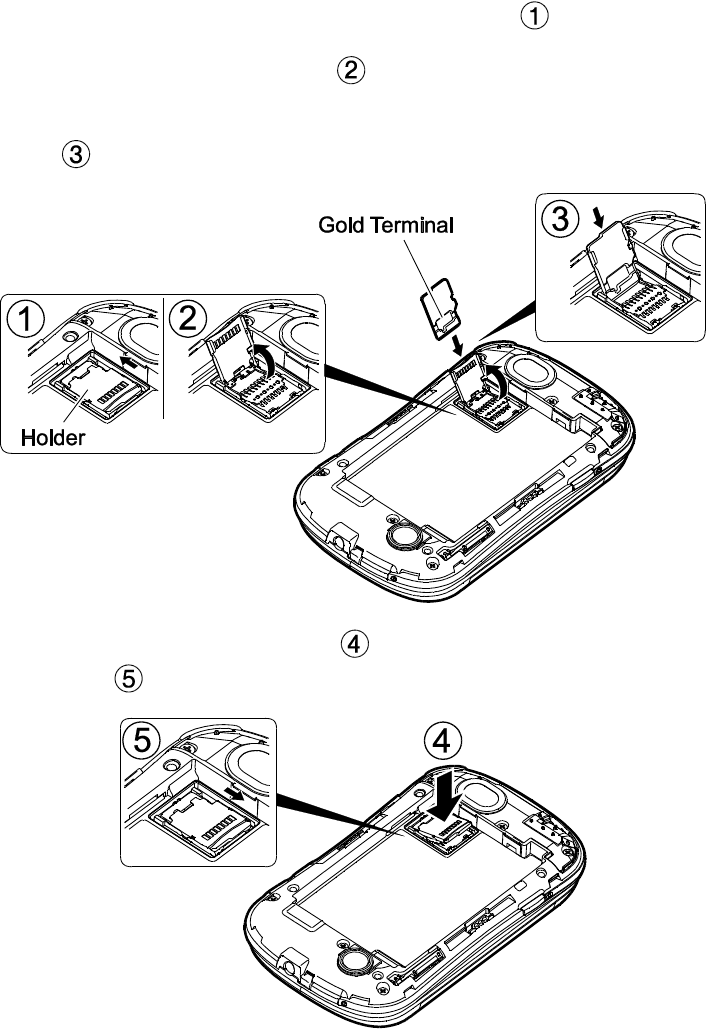 ①

②

③

Gold Terminal

③

①

②

Holder

④

⑤

⑤

④