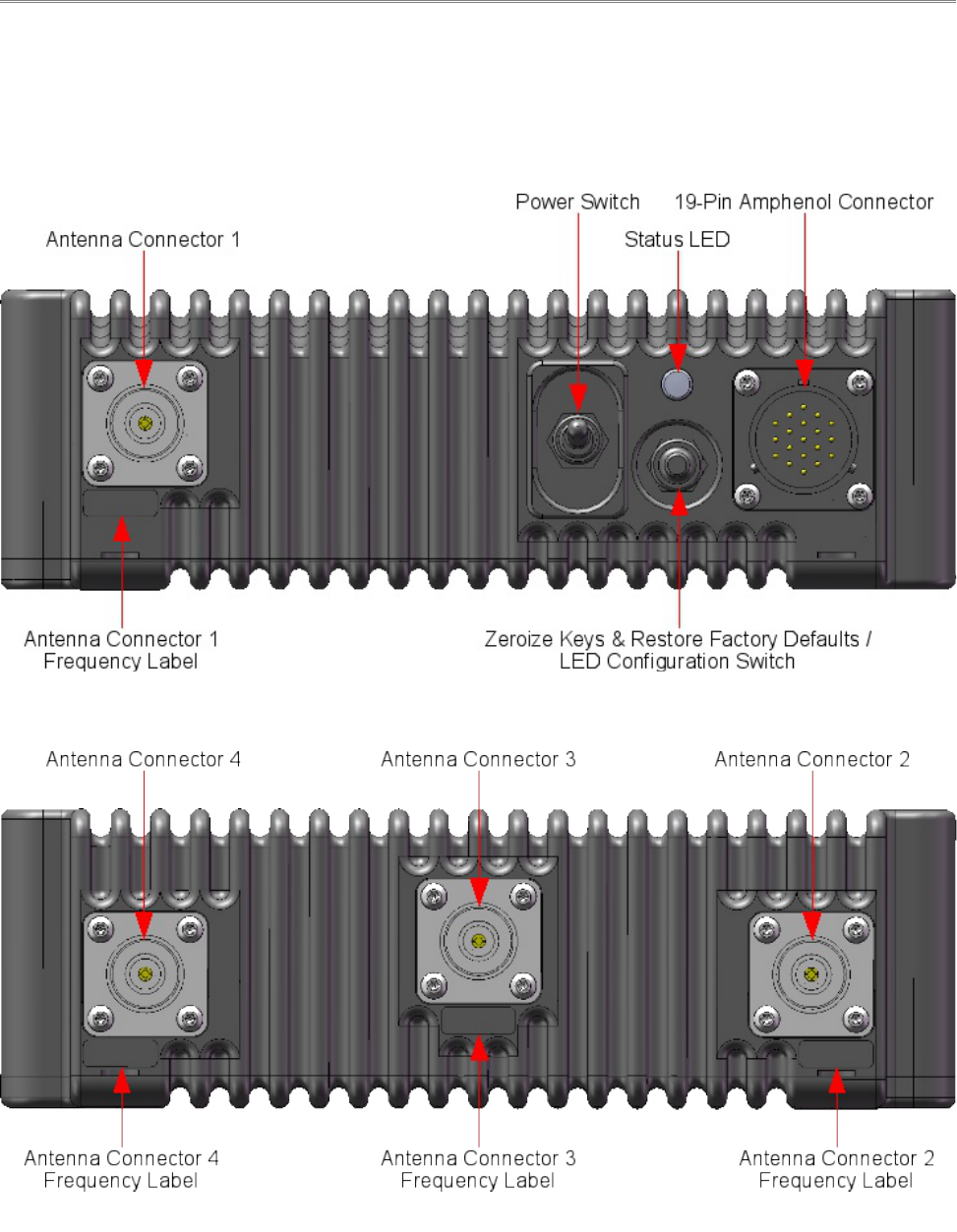 Power Switch

19-Pin Amphenol Connector

Antenna Connector 1

Status LED

Antenna Connector 1 Frequency Label

Zeroize Keys & Restore Factory Defaults / LED Configuration Switch

Antenna Connector 4

Antenna Connector 3

Antenna Connector 2

Antenna Connector 4 Frequency Label

Antenna Connector 3 Frequency Label

Antenna Connector 2 Frequency Label