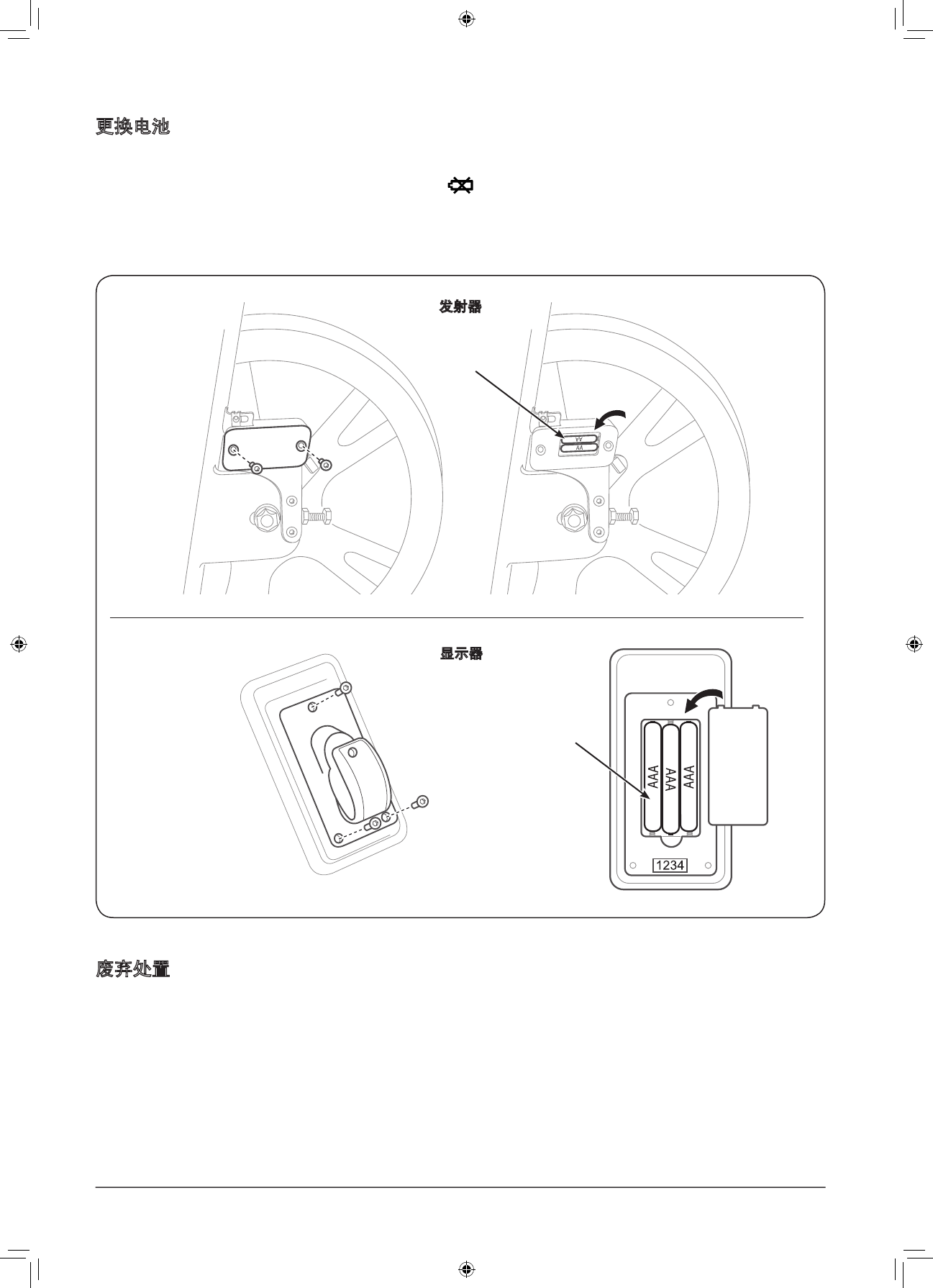 更换电池

发射器

AA
AA

显示器

AAA
AAA
AAA

1234

废弃处置