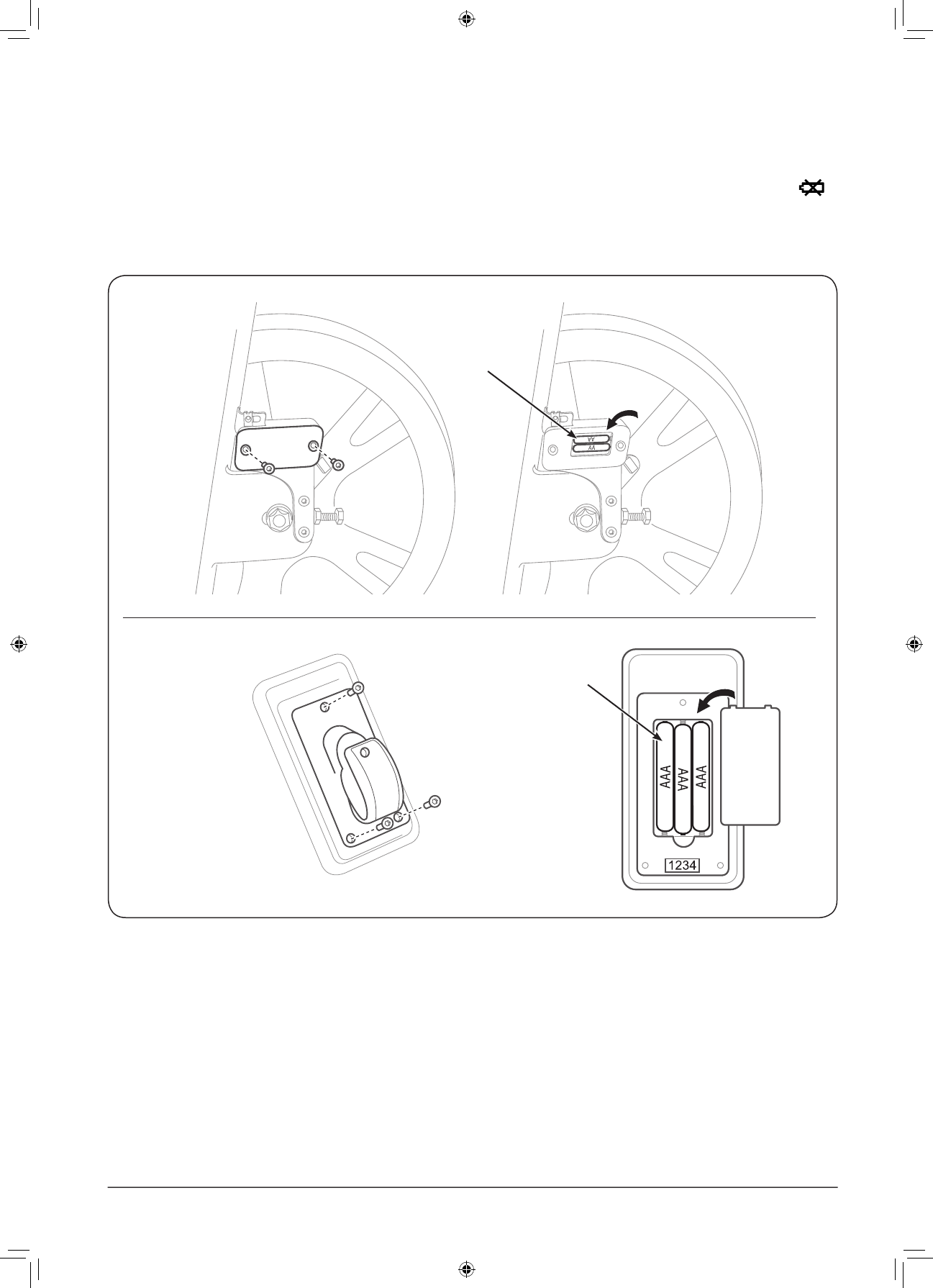 AA
AA

AAA
AAA
AAA

1234