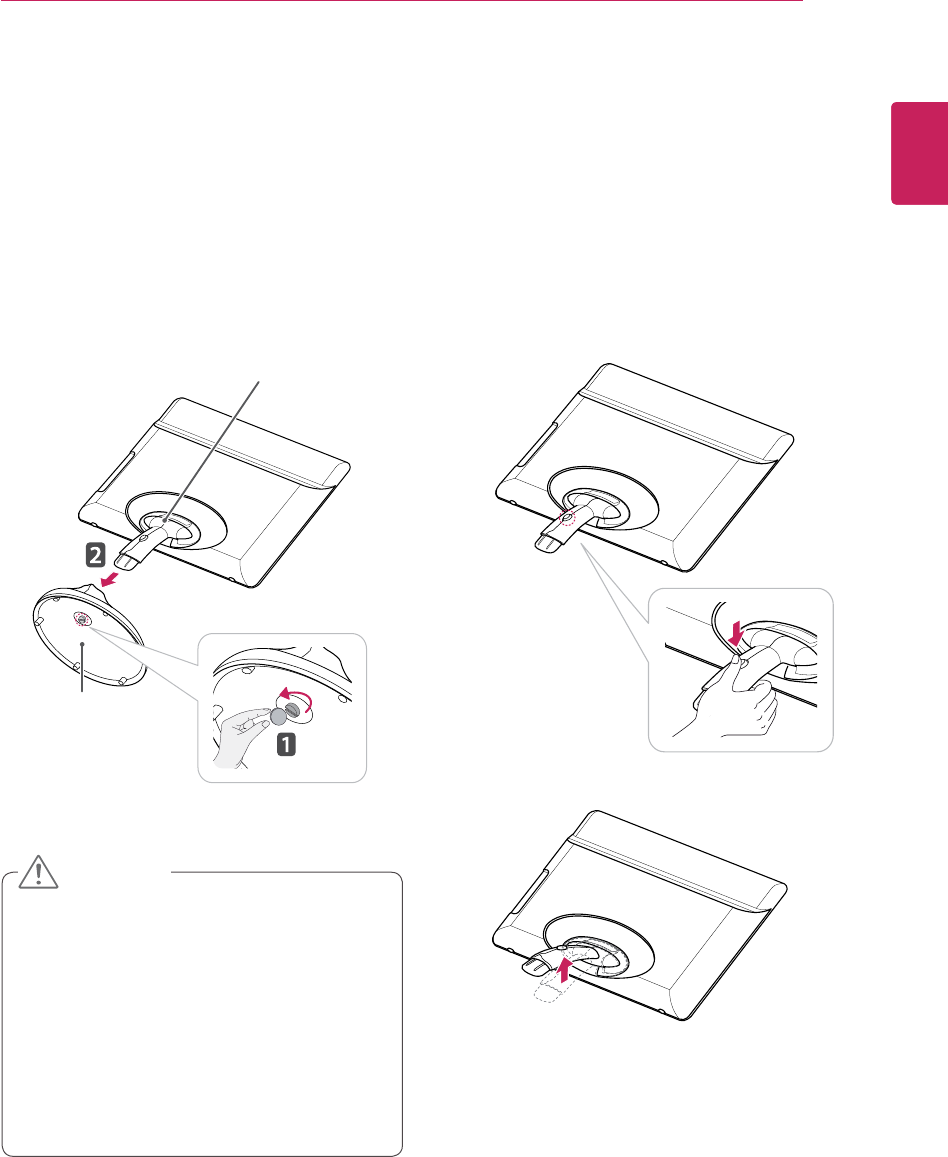 2

1