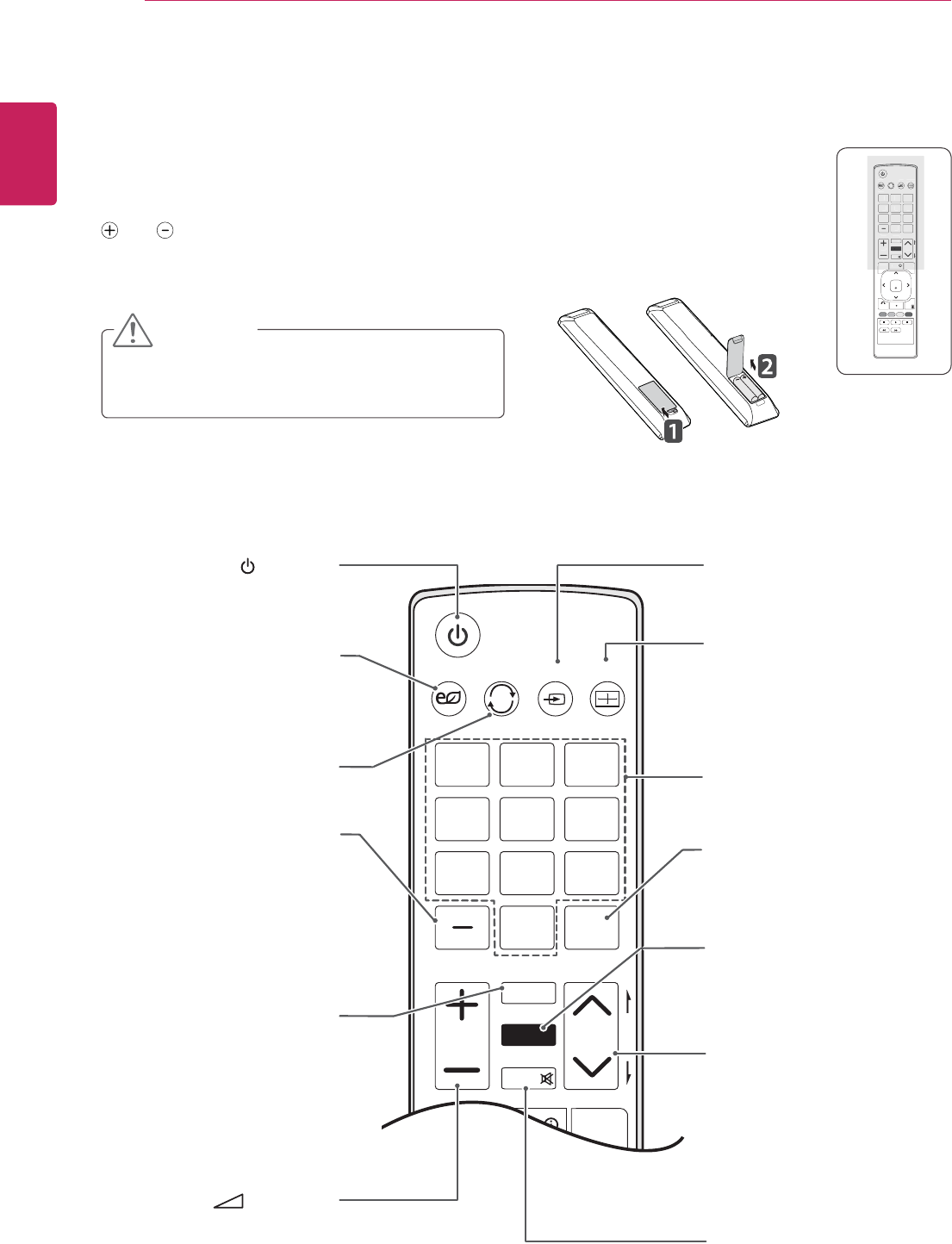 1

2