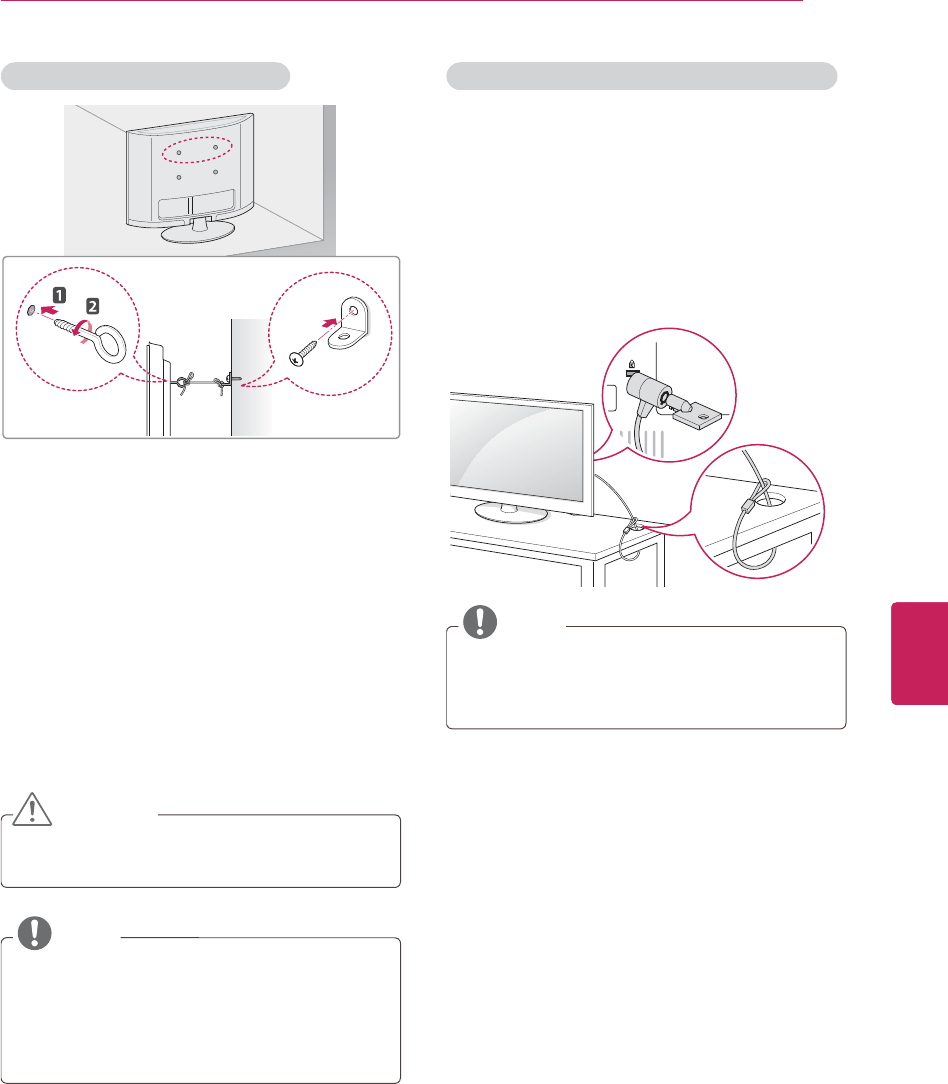 1

2