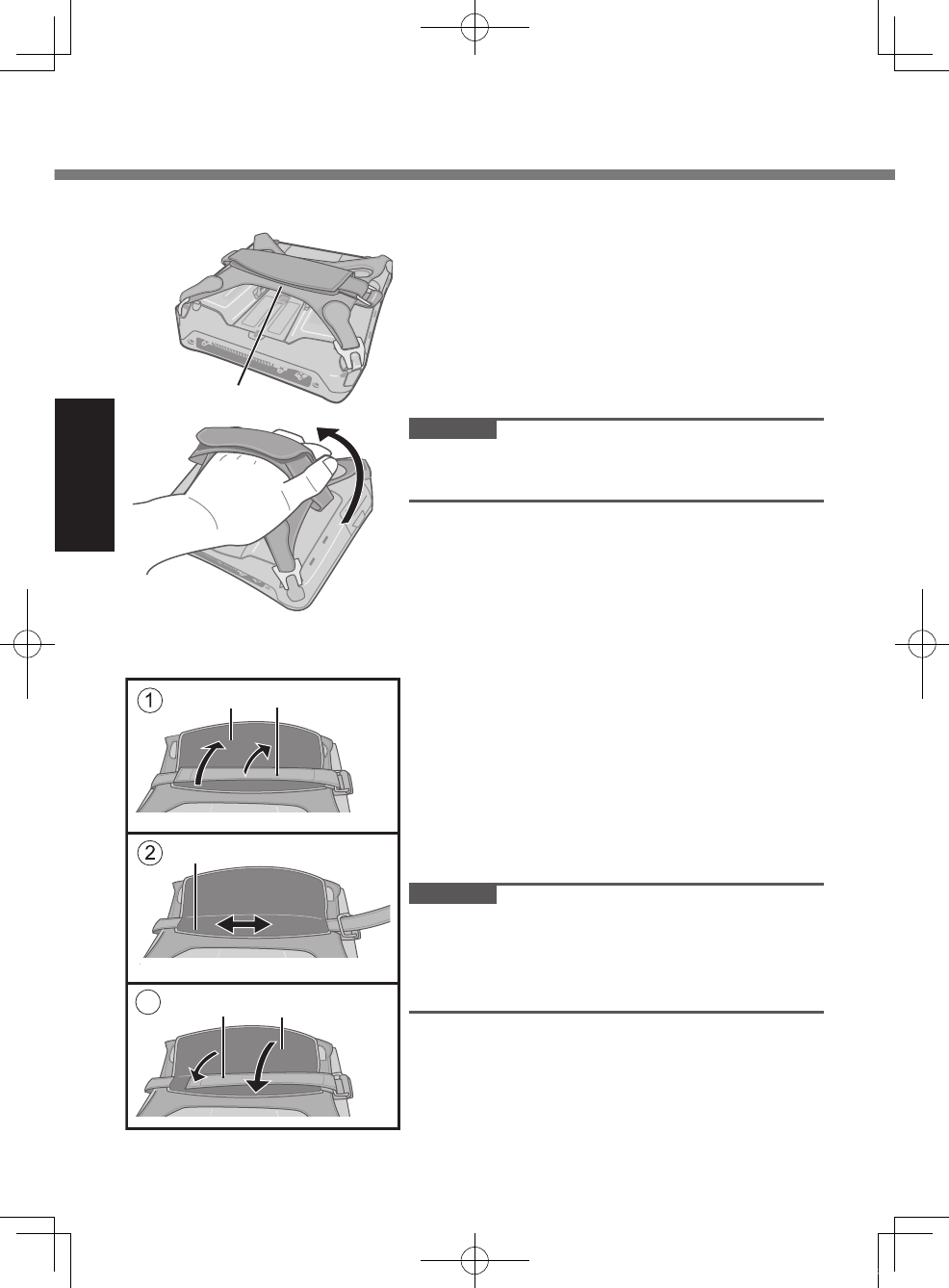 ①

②