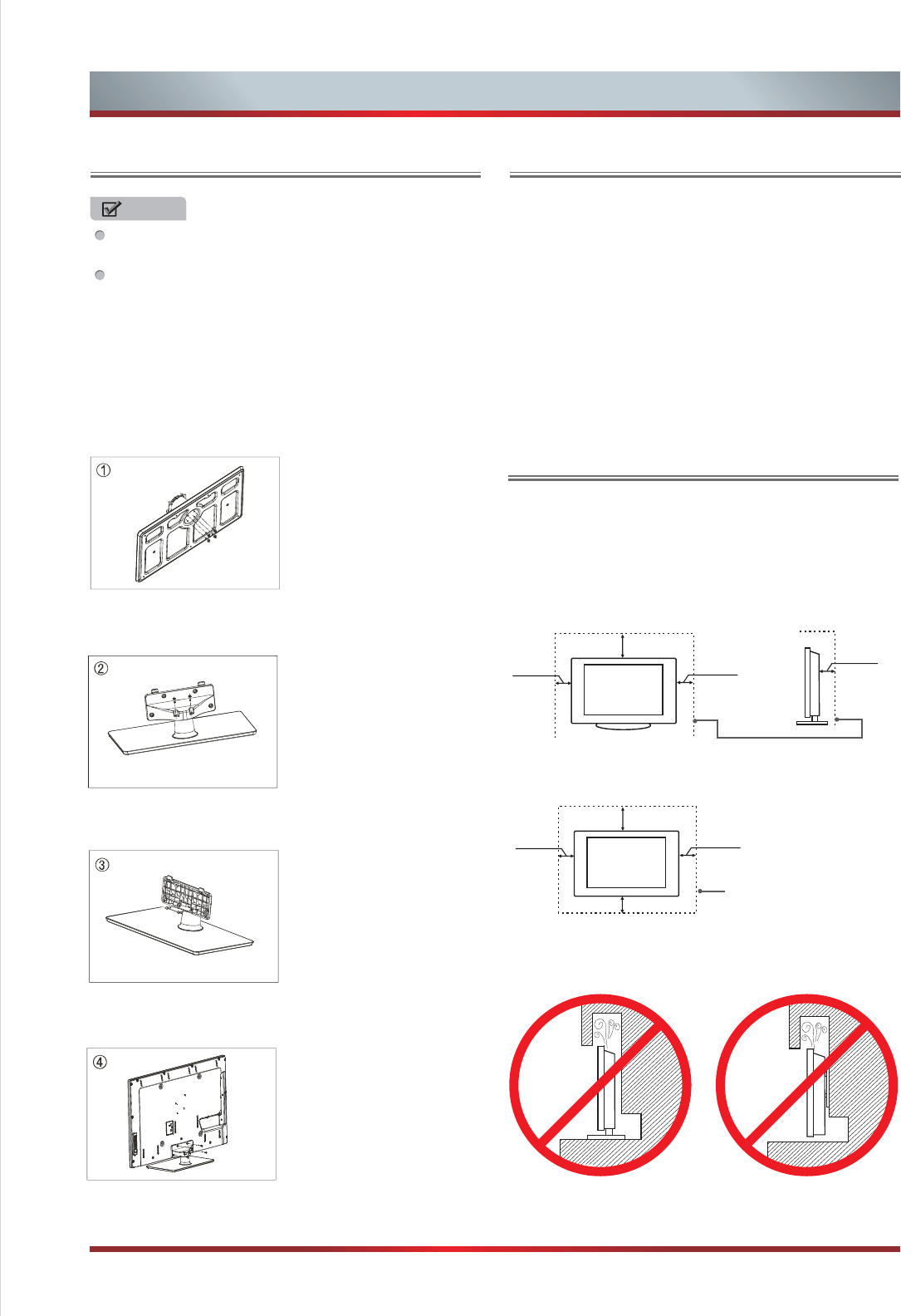 ①

②

③

④