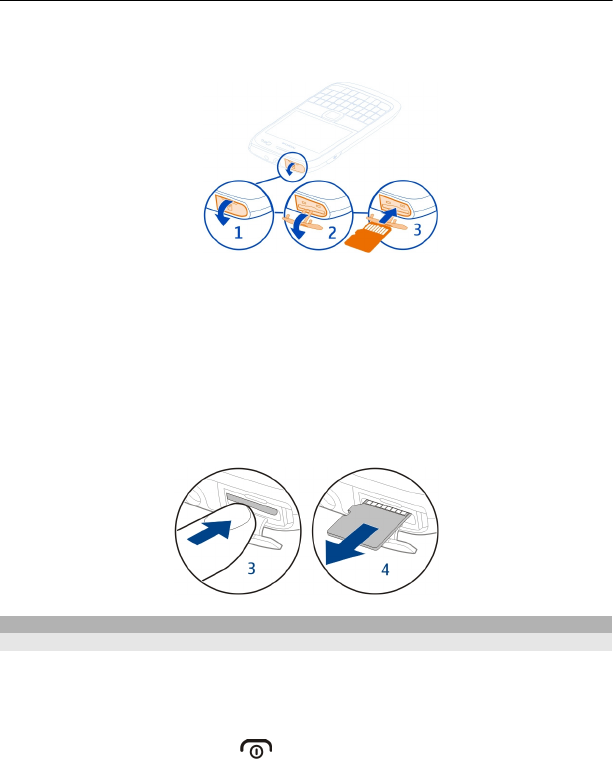 1

2

3

3

4