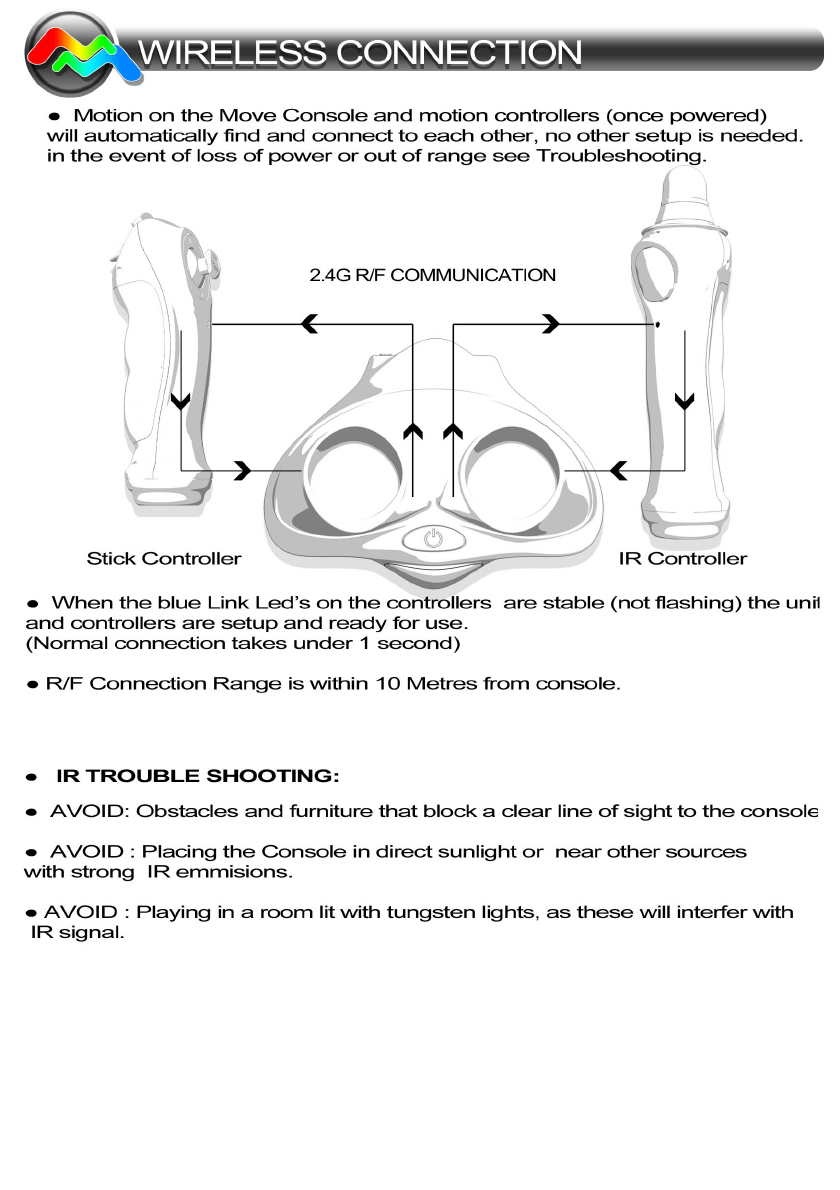 WIRELESS CONNECTION

● Motion on the Move Console and motion controllers (once powered) will automatically find and connect to each other, no other setup is needed. in the event of loss of power or out of range see Troubleshooting.

2.4G R/F COMMUNICATION

Stick Controller

IR Controller

● When the blue Link Led's on the controllers are stable (not flashing) the unit and controllers are setup and ready for use.
(Normal connection takes under 1 second)

● R/F Connection Range is within 10 Metres from console.

● IR TROUBLE SHOOTING:

● AVOID: Obstacles and furniture that block a clear line of sight to the console

● AVOID : Placing the Console in direct sunlight or near other sources with strong IR emmisions.

● AVOID : Playing in a room lit with tungsten lights, as these will interfer with IR signal.