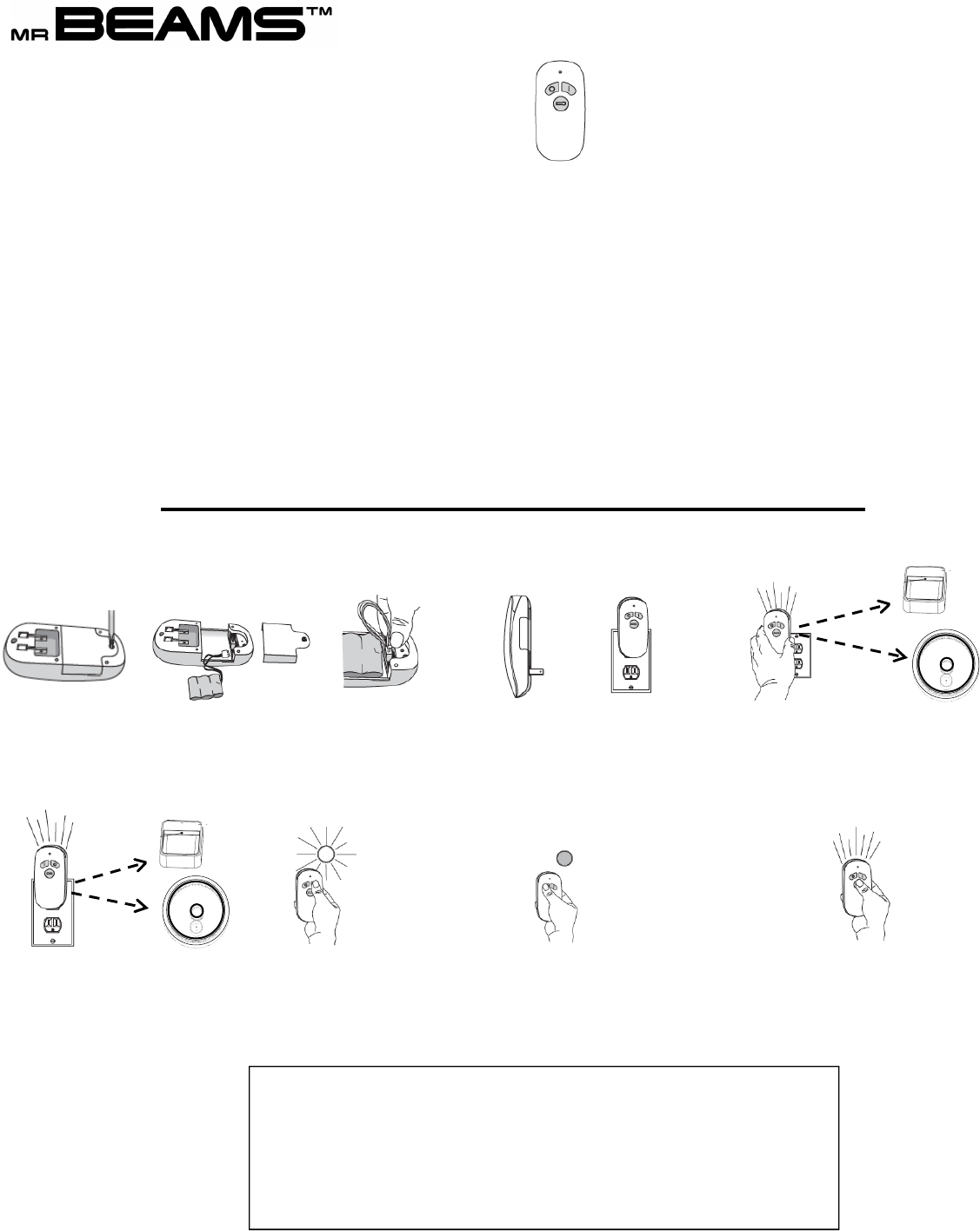 MR BEAMS™