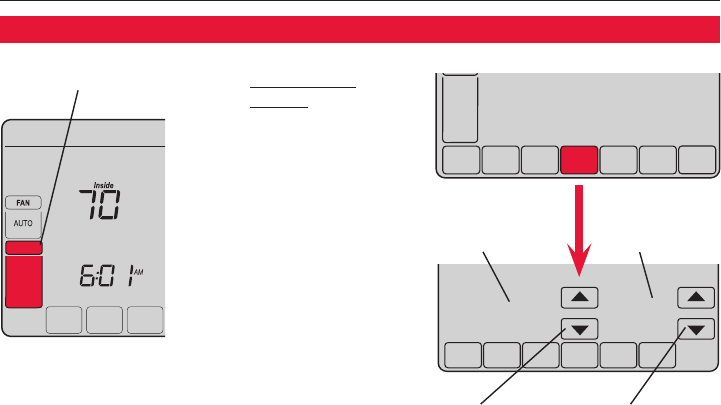 FAN

AUTO

Inside

70

6:01 AM