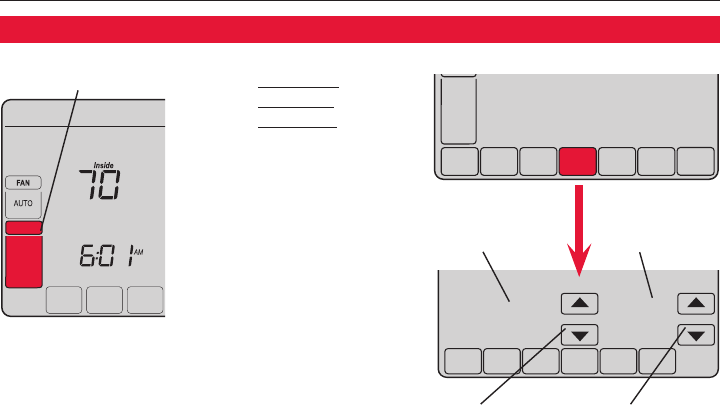 FAN
AUTO
Inside
70
6:01 AM