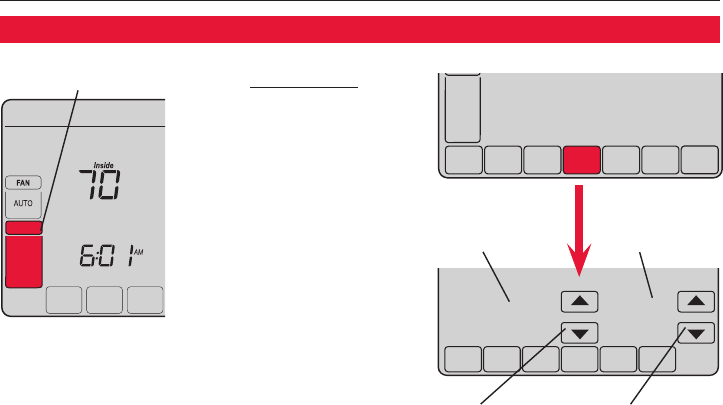 FAN
AUTO
Inside
70
6:01 AM