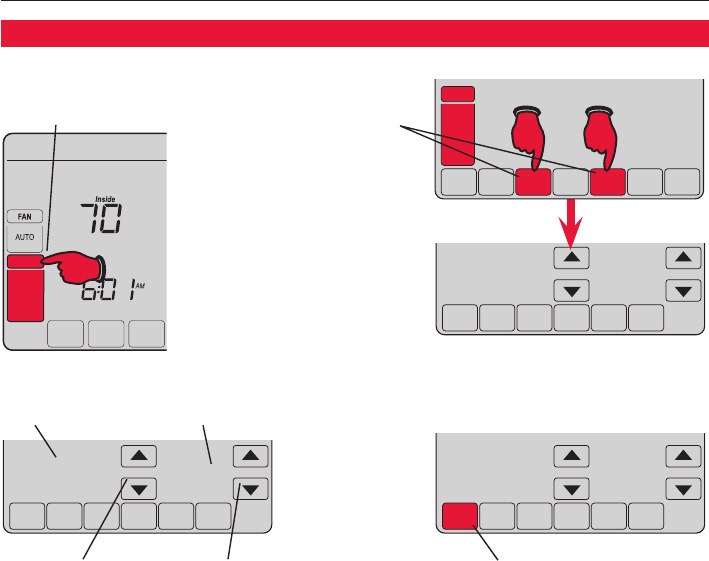 FAN

AUTO

Inside

70

6:01 AM