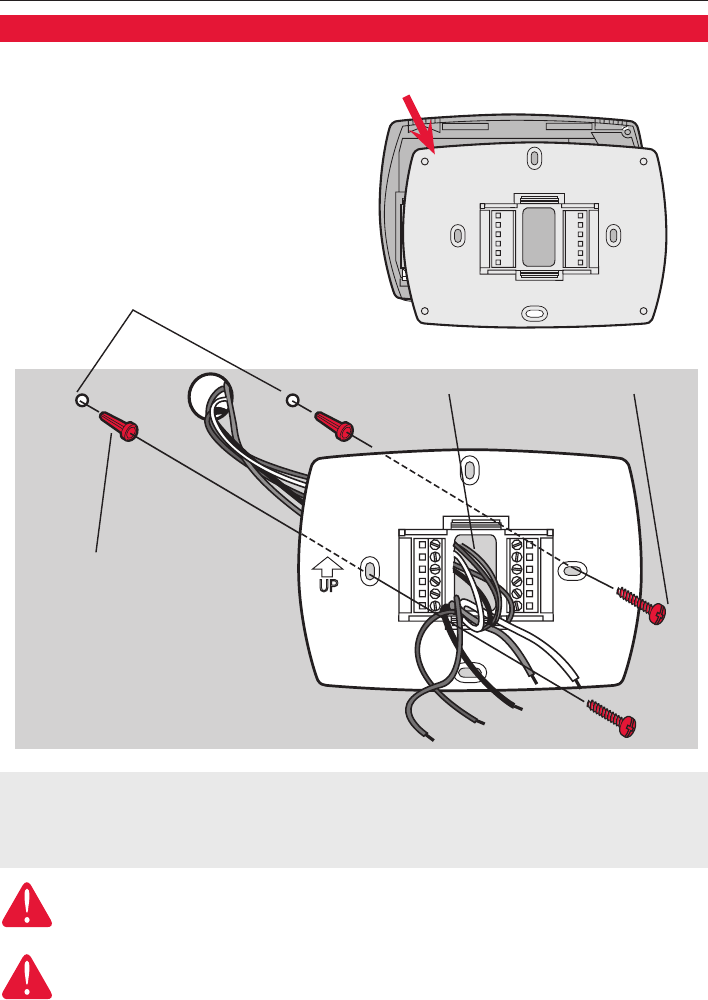 UP