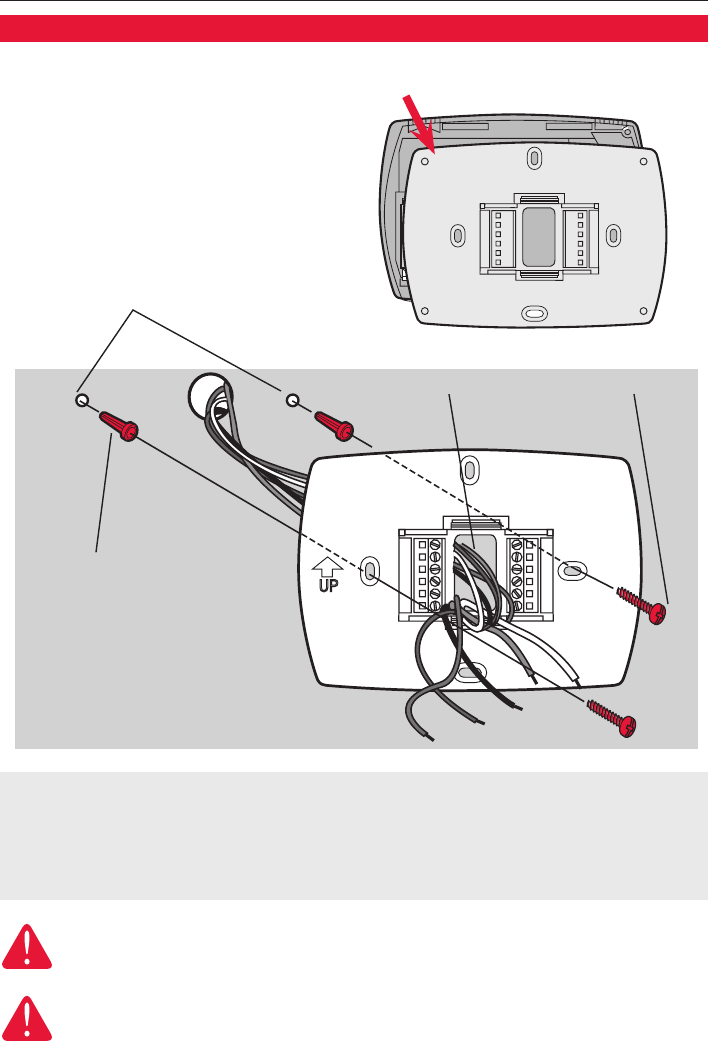 UP