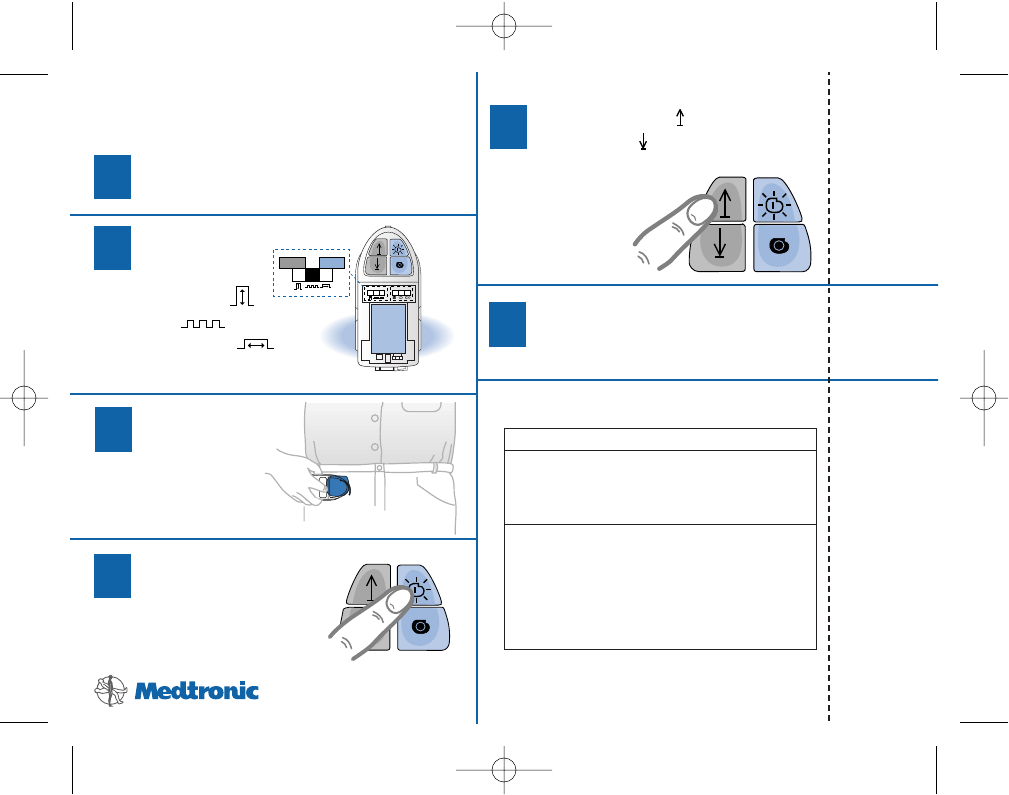 Medtronic