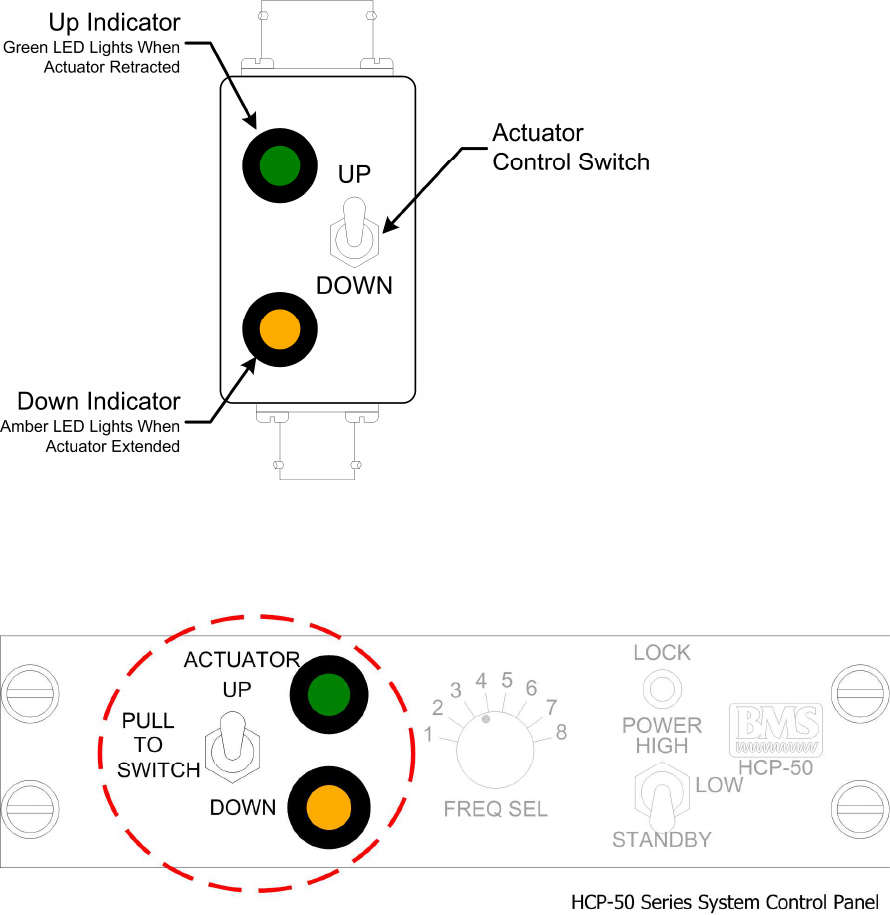 Up Indicator
Green LED Lights When Actuator Retracted

Actuator
Control Switch

UP

DOWN

Down Indicator
Amber LED Lights When Actuator Extended

ACTUATOR
UP
PULL
TO
SWITCH
DOWN

1
2
3
4
5
6
7
8
FREQ SEL

LOCK
POWER
HIGH
LOW
STANDBY

BMS
HCP-50

HCP-50 Series System Control Panel