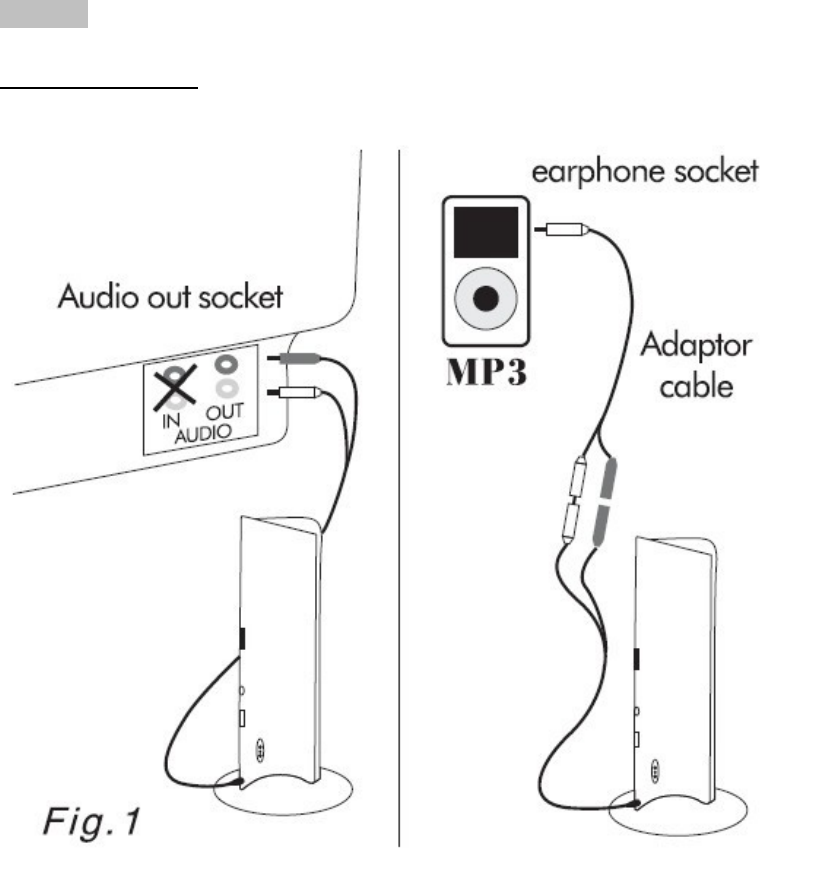 Audio out socket

IN OUT
AUDIO

Fig.1

earphone socket

MP3

Adaptor cable