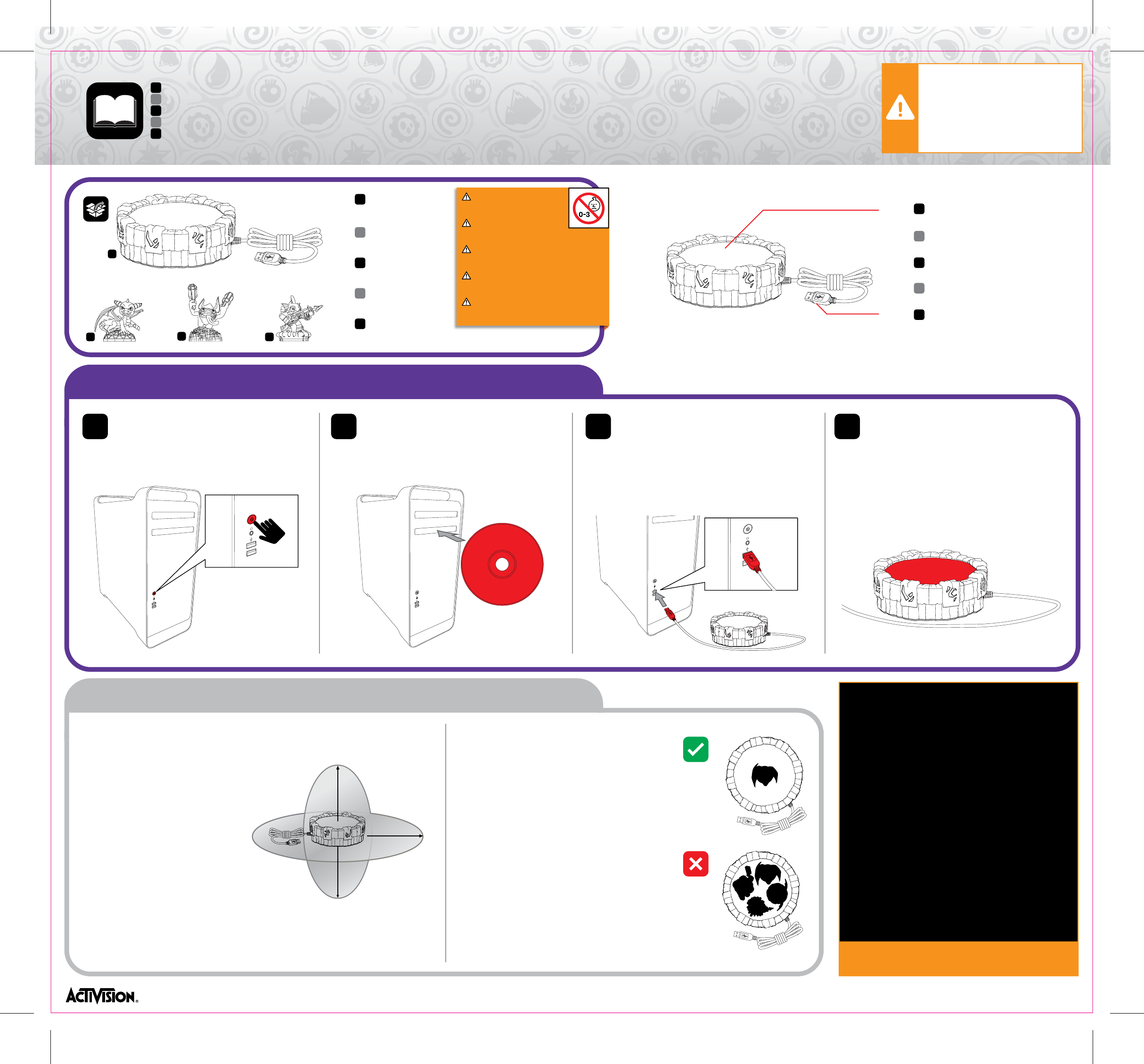 0-3

ACTIVISION.