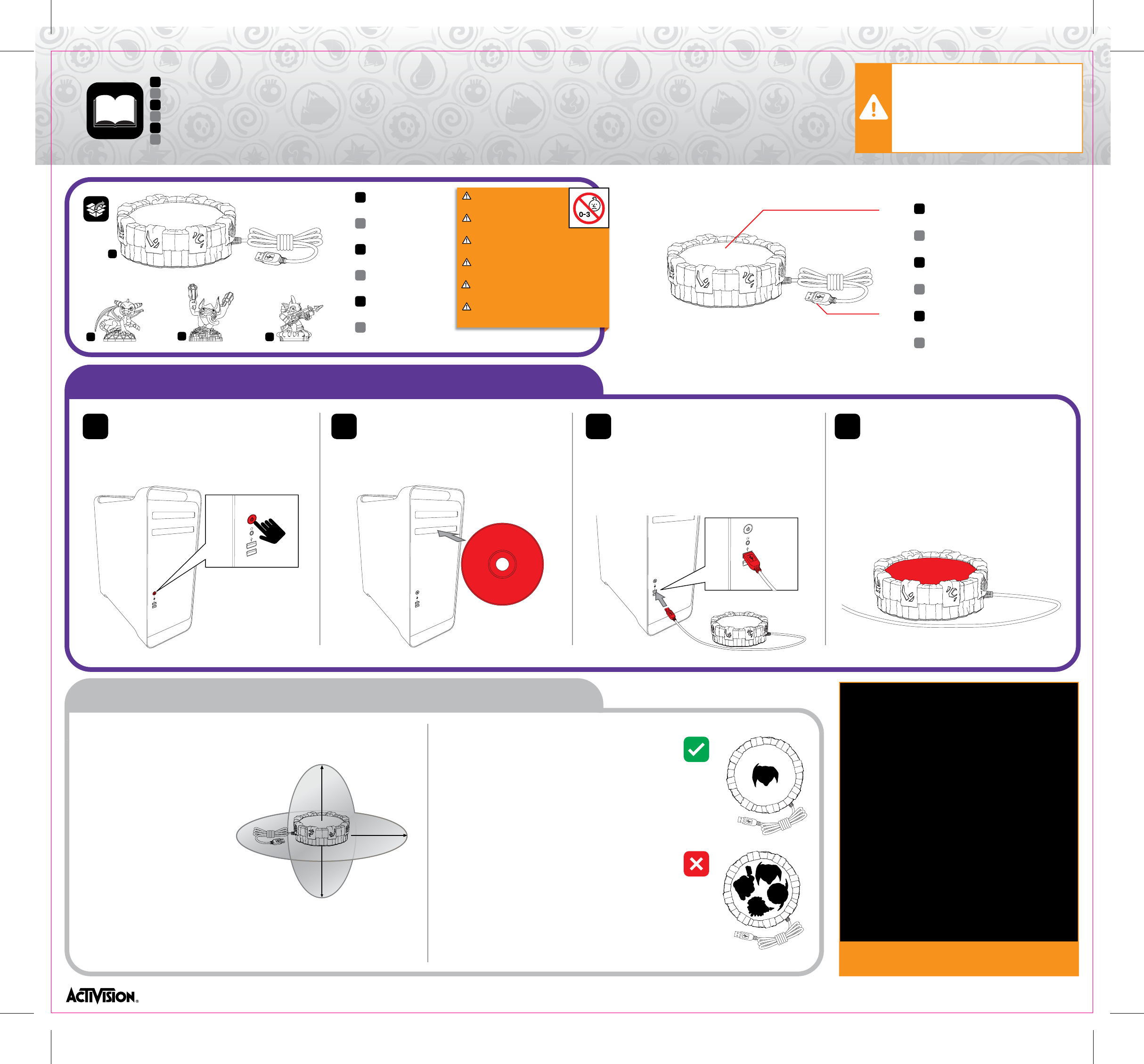 0-3

ACTIVISION.