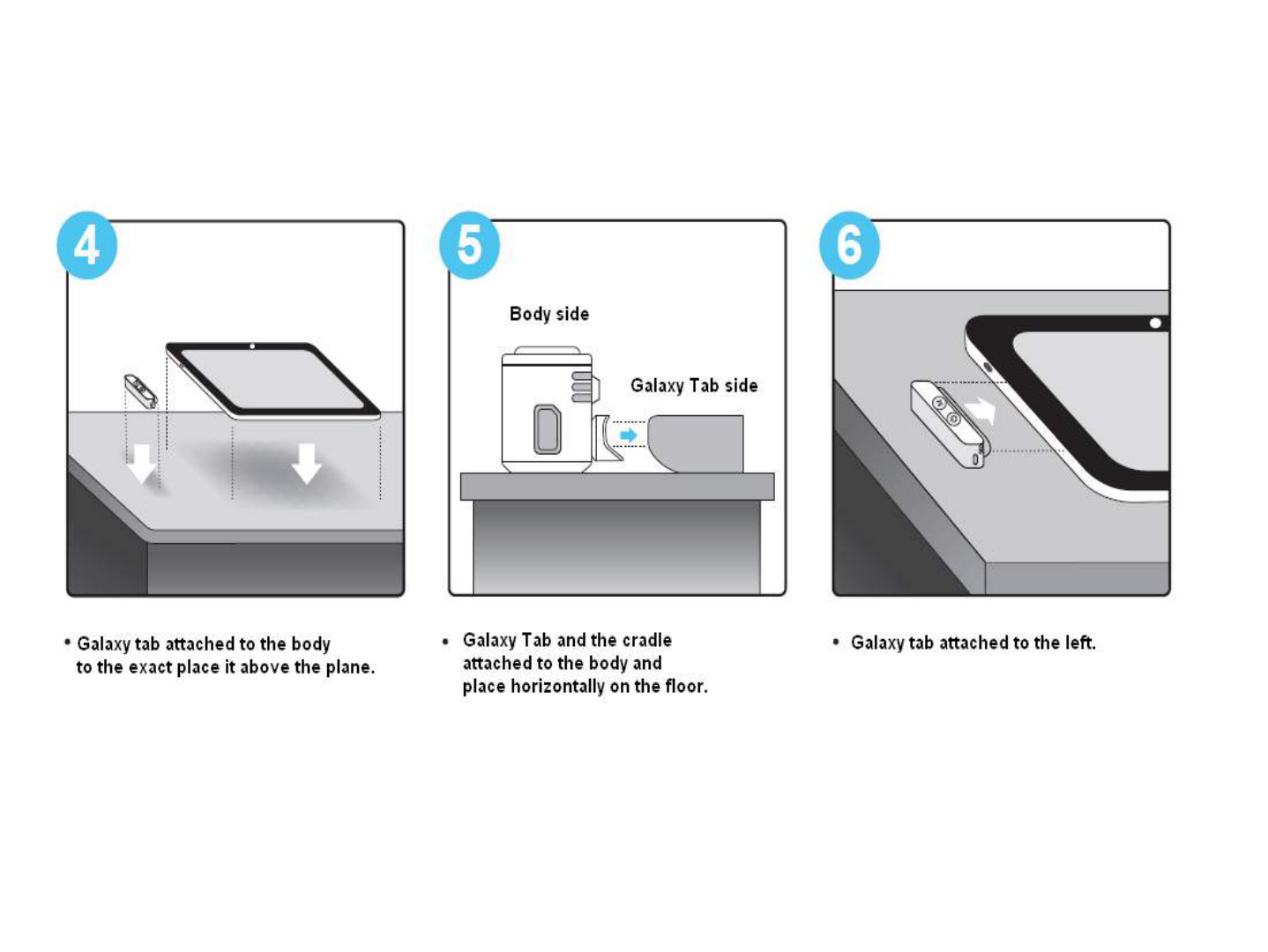 4

• Galaxy tab attached to the body to the exact place it above the plane.

5

Body side

Galaxy Tab side

• Galaxy Tab and the cradle attached to the body and place horizontally on the floor.

6

• Galaxy tab attached to the left.