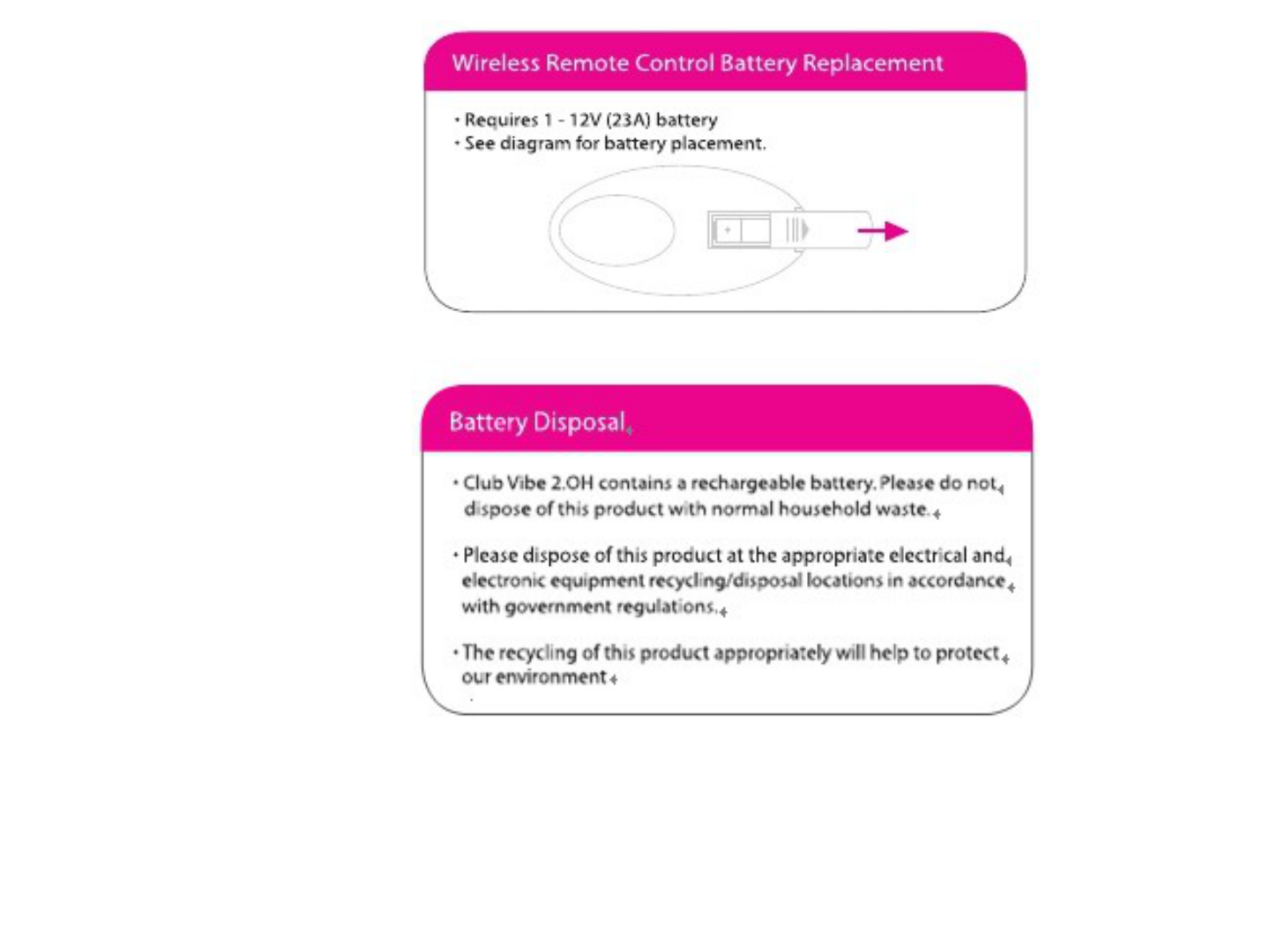 Wireless Remote Control Battery Replacement

• Requires 1 - 12V (23A) battery
• See diagram for battery placement.

+

Battery Disposal

• Club Vibe 2.OH contains a rechargeable battery. Please do not dispose of this product with normal household waste.

• Please dispose of this product at the appropriate electrical and electronic equipment recycling/disposal locations in accordance with government regulations.

• The recycling of this product appropriately will help to protect our environment