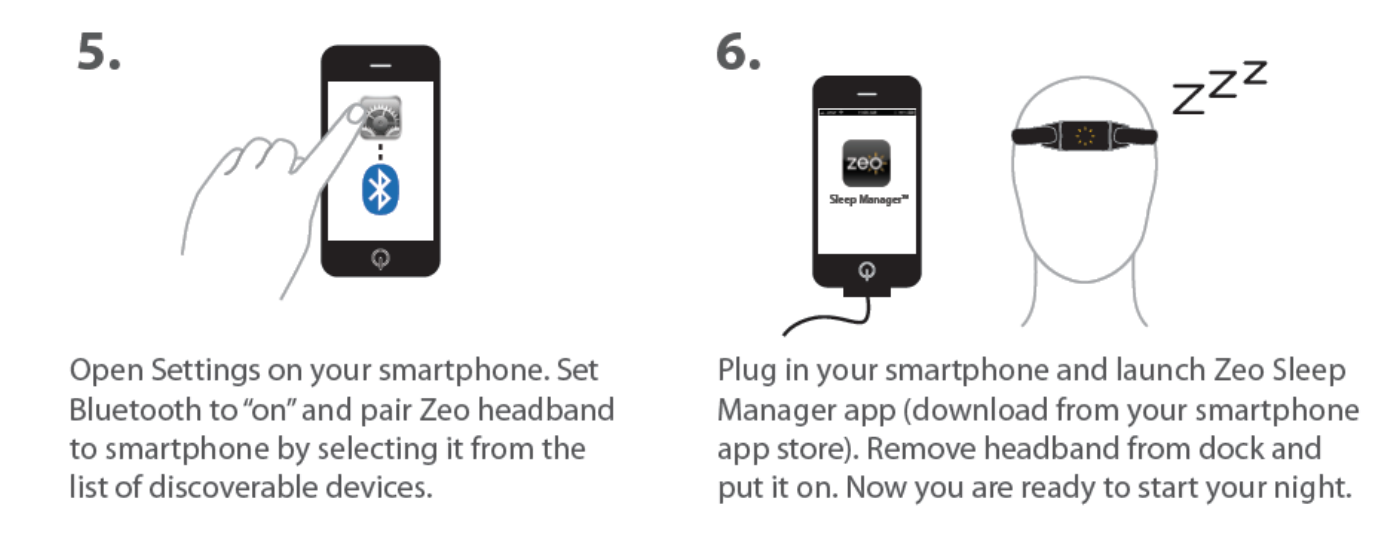 5.

Open Settings on your smartphone. Set Bluetooth to "on" and pair Zeo headband to smartphone by selecting it from the list of discoverable devices.

6.

zeo
Sleep Manager™

ZZZ

Plug in your smartphone and launch Zeo Sleep Manager app (download from your smartphone app store). Remove headband from dock and put it on. Now you are ready to start your night.