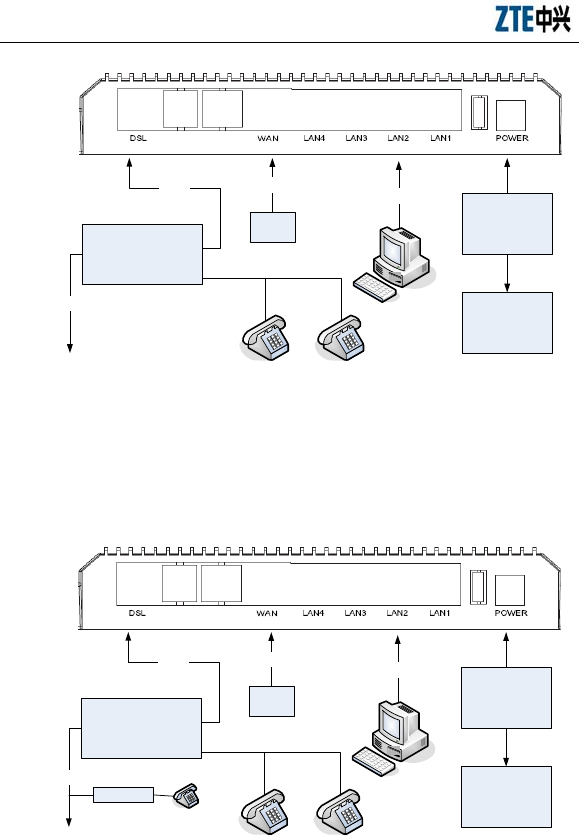 ZTE中兴

DSL WAN LAN4 LAN3 LAN2 LAN1 POWER

DSL WAN LAN4 LAN3 LAN2 LAN1 POWER