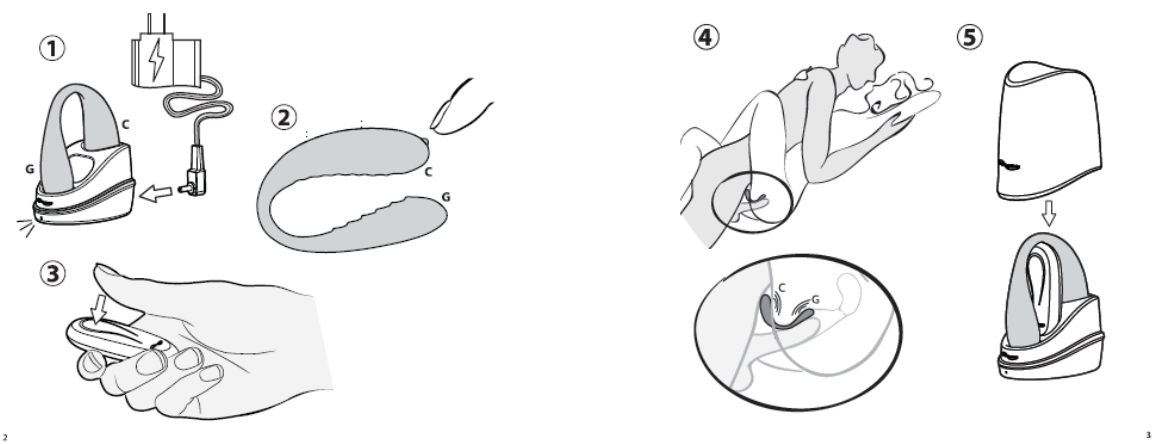 1
C
G
2
C
G
3
4
C
G
5
2
3