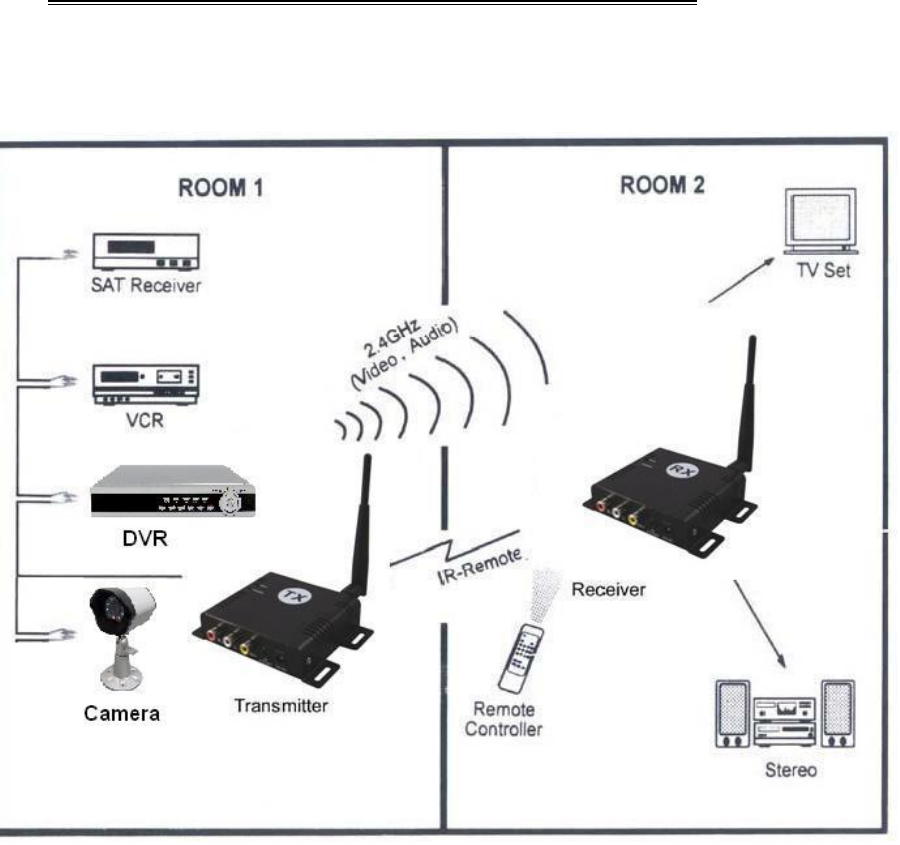 ROOM 1

SAT Receiver

VCR

DVR

Camera

TX

Transmitter

2.4GHz (Video . Audio)

IR-Remote

ROOM 2

TV Set

RX

Receiver

Remote Controller

Stereo