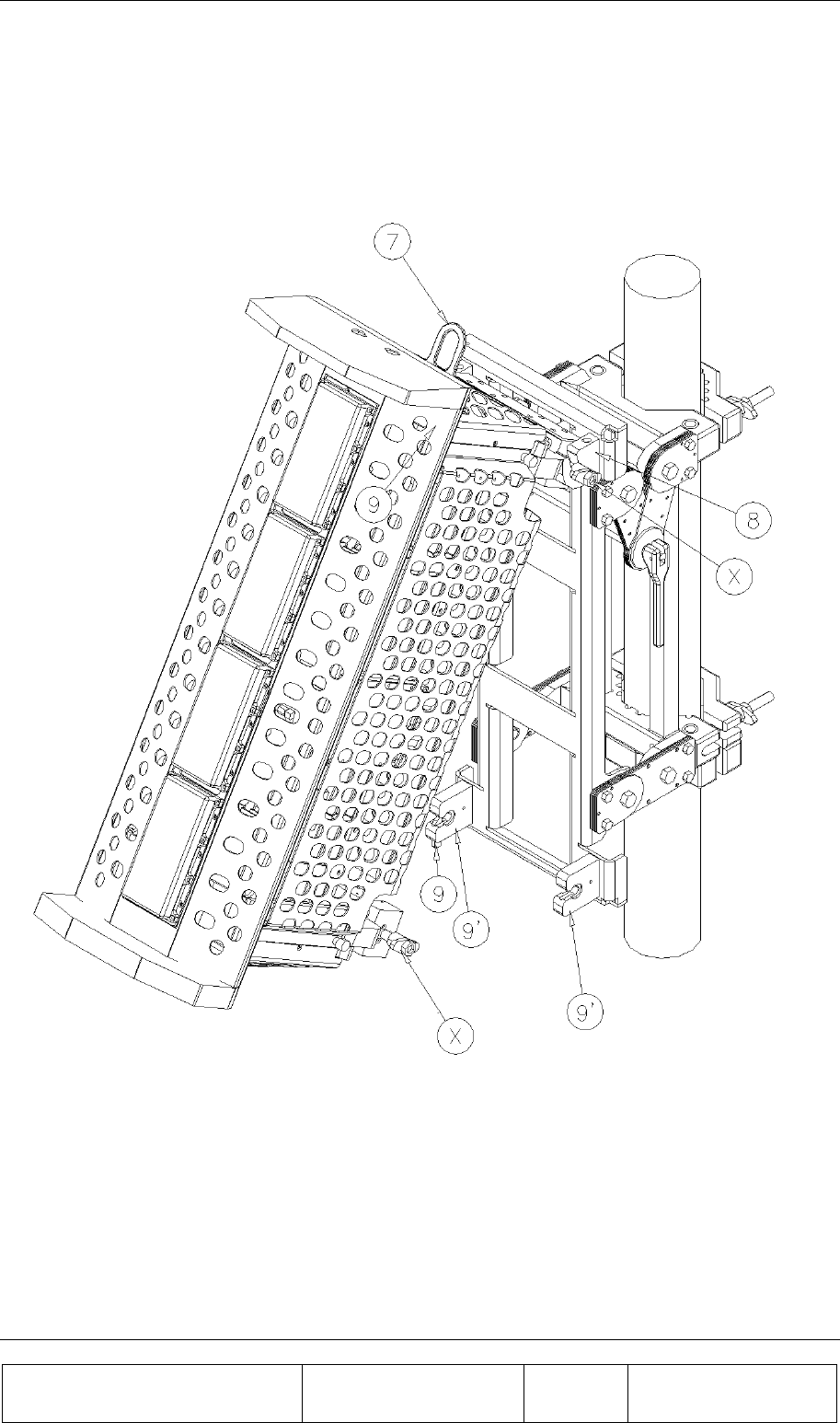 7

9

8

X

9

9'

9'

X