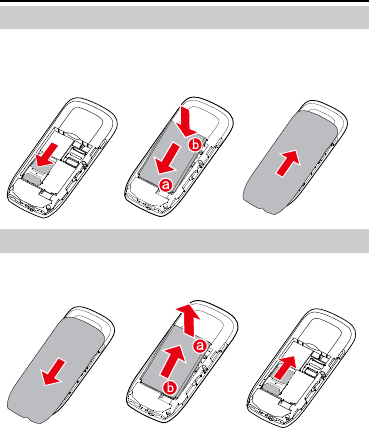 b

a

a

b