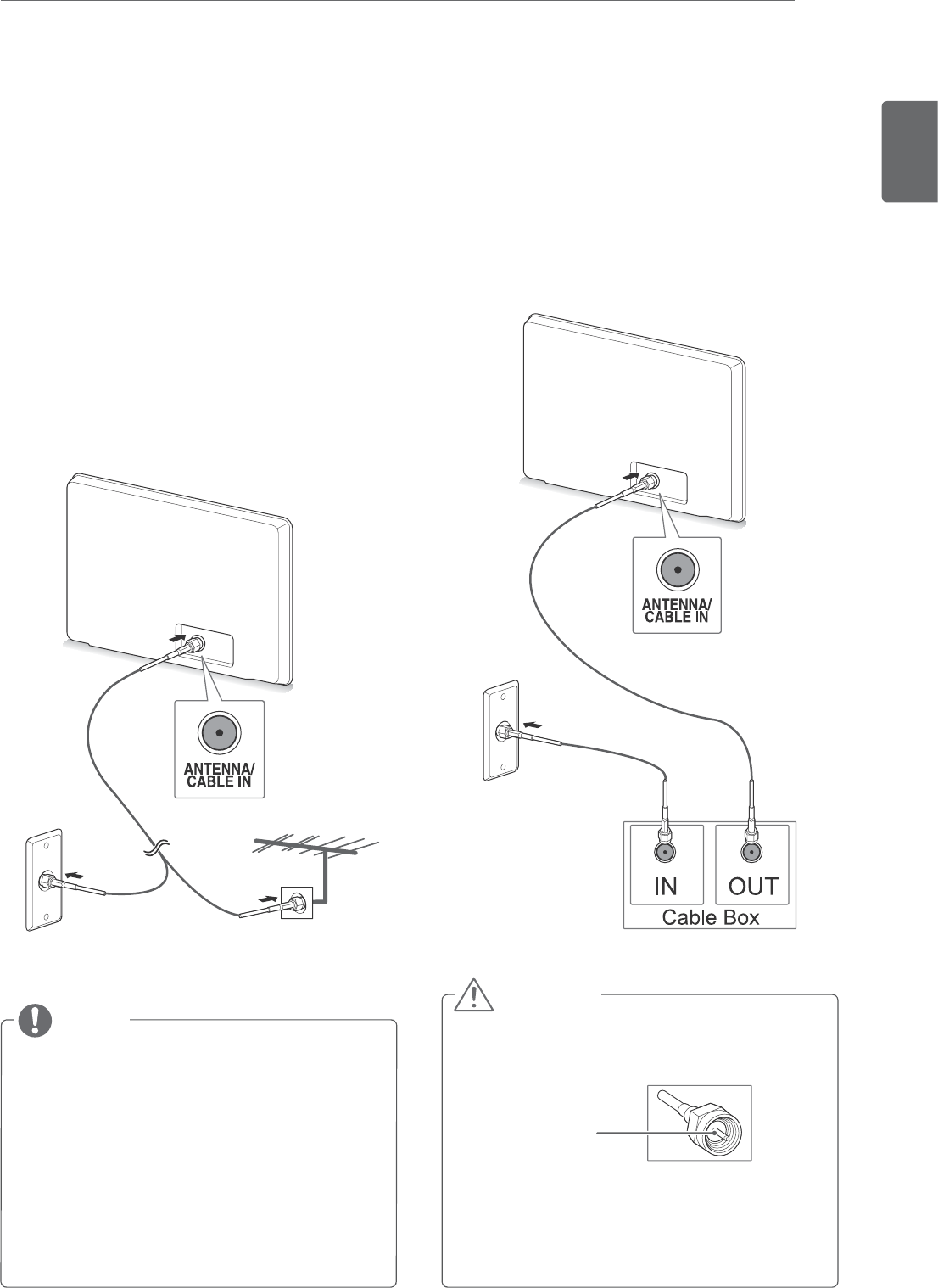 ANTENNA/
CABLE IN

ANTENNA/
CABLE IN

IN
OUT
Cable Box