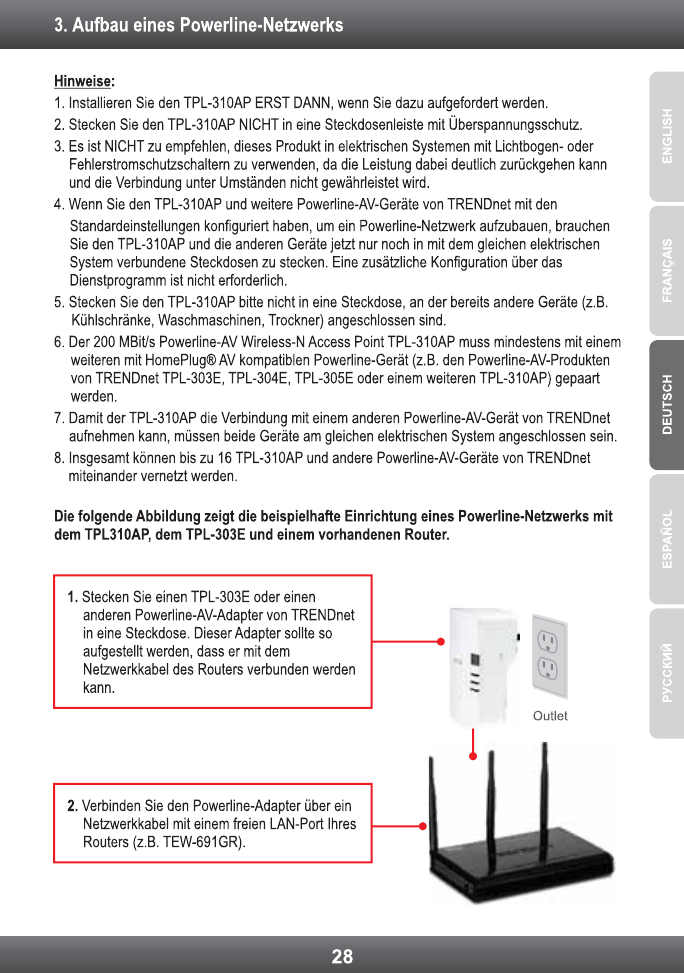 3. Aufbau eines Powerline-Netzwerks

Hinweise:
1. Installieren Sie den TPL-310AP ERST DANN, wenn Sie dazu aufgefordert werden.
2. Stecken Sie den TPL-310AP NICHT in eine Steckdosenleiste mit Überspannungsschutz.
3. Es ist NICHT zu empfehlen, dieses Produkt in elektrischen Systemen mit Lichtbogen- oder Fehlerstromschutzschaltern zu verwenden, da die Leistung dabei deutlich zurückgehen kann und die Verbindung unter Umständen nicht gewährleistet wird.
4. Wenn Sie den TPL-310AP und weitere Powerline-AV-Geräte von TRENDnet mit den Standardeinstellungen konfiguriert haben, um ein Powerline-Netzwerk aufzubauen, brauchen Sie den TPL-310AP und die anderen Geräte jetzt nur noch in mit dem gleichen elektrischen System verbundene Steckdosen zu stecken. Eine zusätzliche Konfiguration über das Dienstprogramm ist nicht erforderlich.
5. Stecken Sie den TPL-310AP bitte nicht in eine Steckdose, an der bereits andere Geräte (z.B. Kühlschränke, Waschmaschinen, Trockner) angeschlossen sind.
6. Der 200 MBit/s Powerline-AV Wireless-N Access Point TPL-310AP muss mindestens mit einem weiteren mit HomePlug® AV kompatiblen Powerline-Gerät (z.B. den Powerline-AV-Produkten von TRENDnet TPL-303E, TPL-304E, TPL-305E oder einem weiteren TPL-310AP) gepaart werden.
7. Damit der TPL-310AP die Verbindung mit einem anderen Powerline-AV-Gerät von TRENDnet aufnehmen kann, müssen beide Geräte am gleichen elektrischen System angeschlossen sein.
8. Insgesamt können bis zu 16 TPL-310AP und andere Powerline-AV-Geräte von TRENDnet miteinander vernetzt werden.

Die folgende Abbildung zeigt die beispielhafte Einrichtung eines Powerline-Netzwerks mit dem TPL310AP, dem TPL-303E und einem vorhandenen Router.

1. Stecken Sie einen TPL-303E oder einen anderen Powerline-AV-Adapter von TRENDnet in eine Steckdose. Dieser Adapter sollte so aufgestellt werden, dass er mit dem Netzwerkkabel des Routers verbunden werden kann.

Outlet

2. Verbinden Sie den Powerline-Adapter über ein Netzwerkkabel mit einem freien LAN-Port Ihres Routers (z.B. TEW-691GR).

ENGLISH
FRANÇAIS
DEUTSCH
ESPAÑOL
РУССКИЙ

28